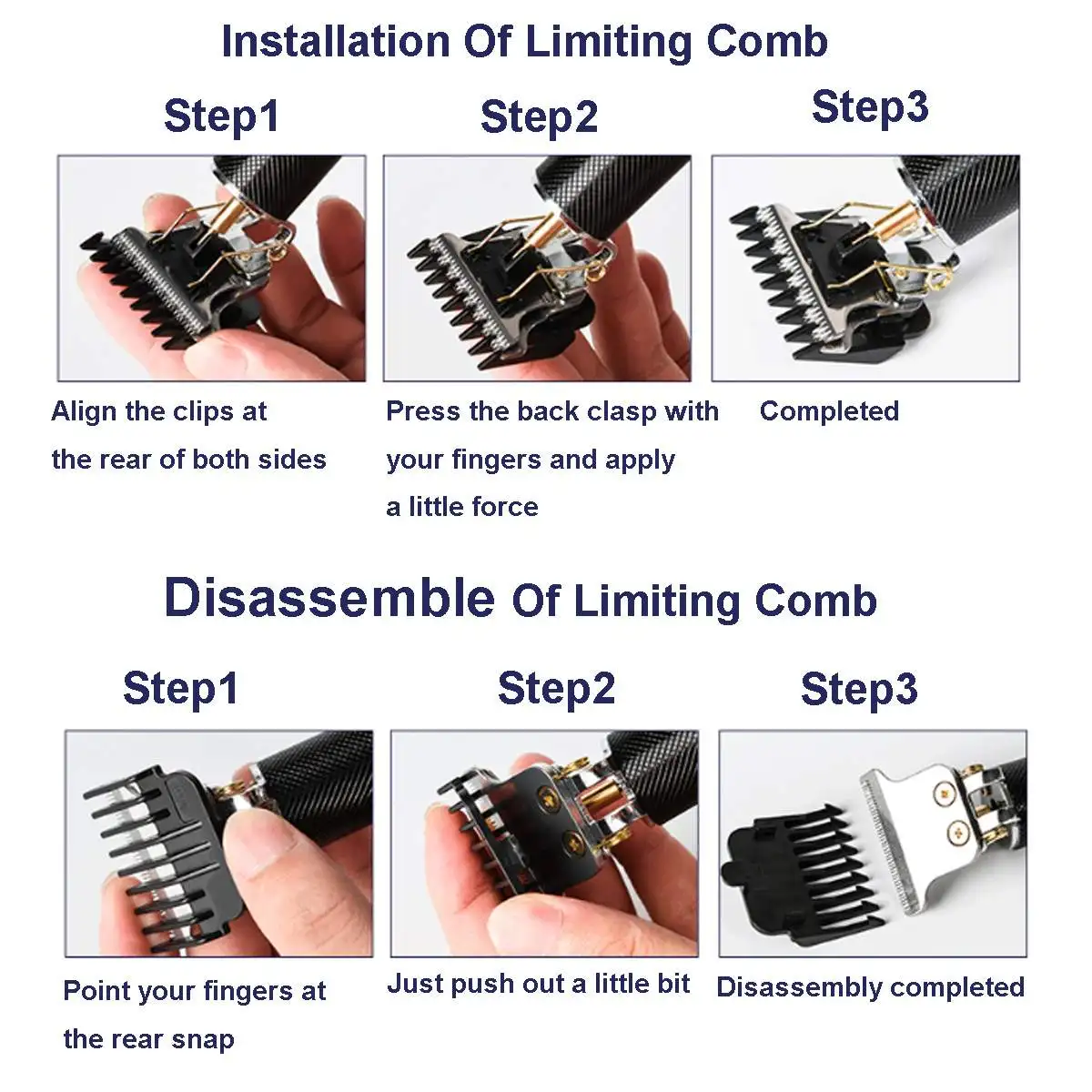 Installation Of Limiting Comb

Step1

Align the clips at the rear of both sides

Step2

Press the back clasp with your fingers and apply a little force

Step3

Completed

Disassemble Of Limiting Comb

Step1

Point your fingers at the rear snap

Step2

Just push out a little bit

Step3

Disassembly completed