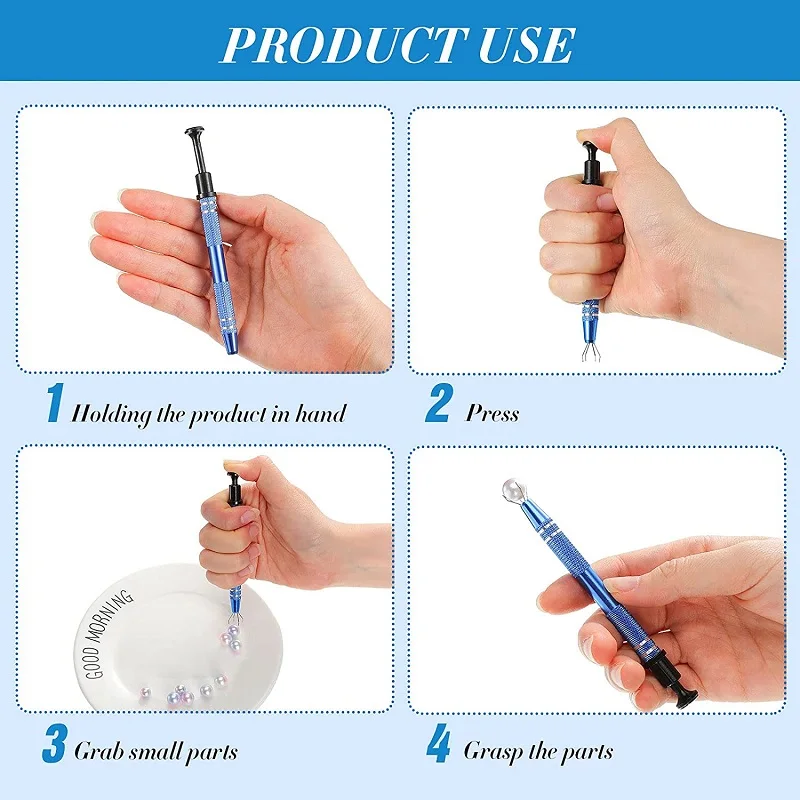 PRODUCT USE

1 Holding the product in hand

2 Press

GOOD MORNING

3 Grab small parts

4 Grasp the parts