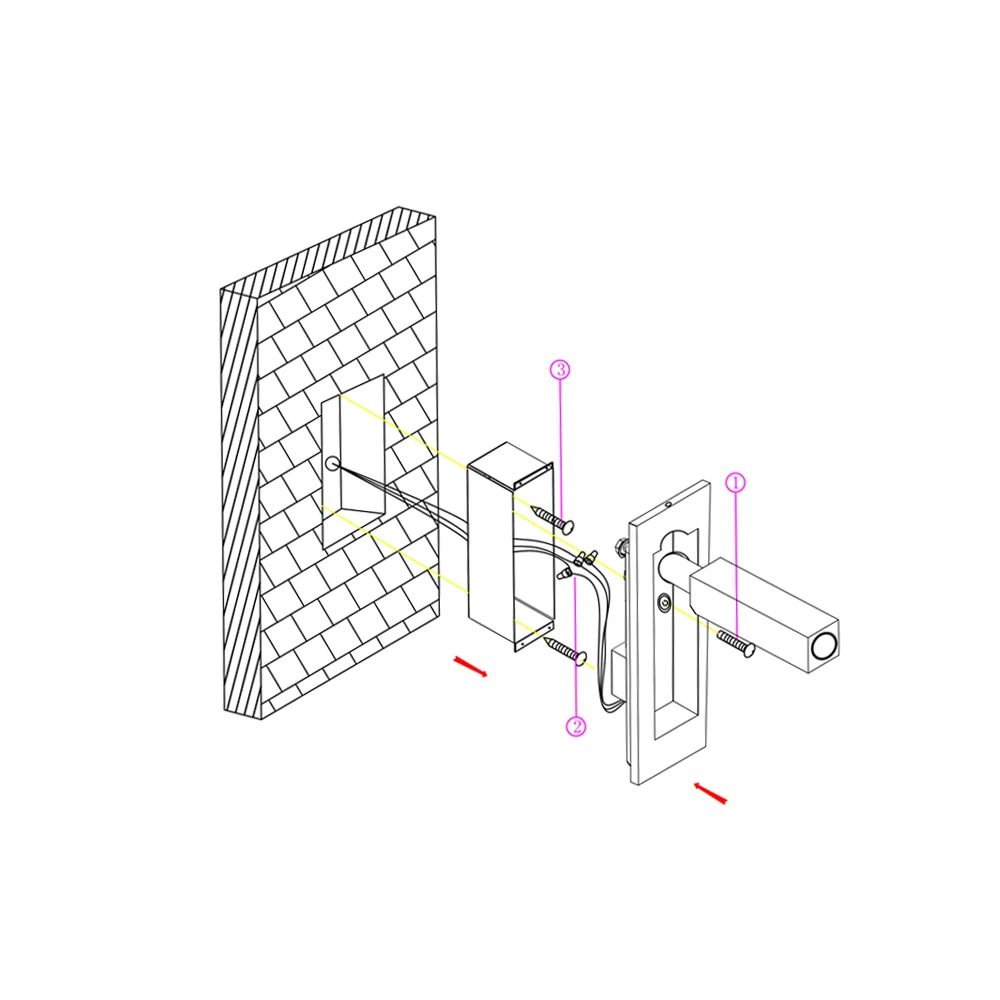 ③
①
②