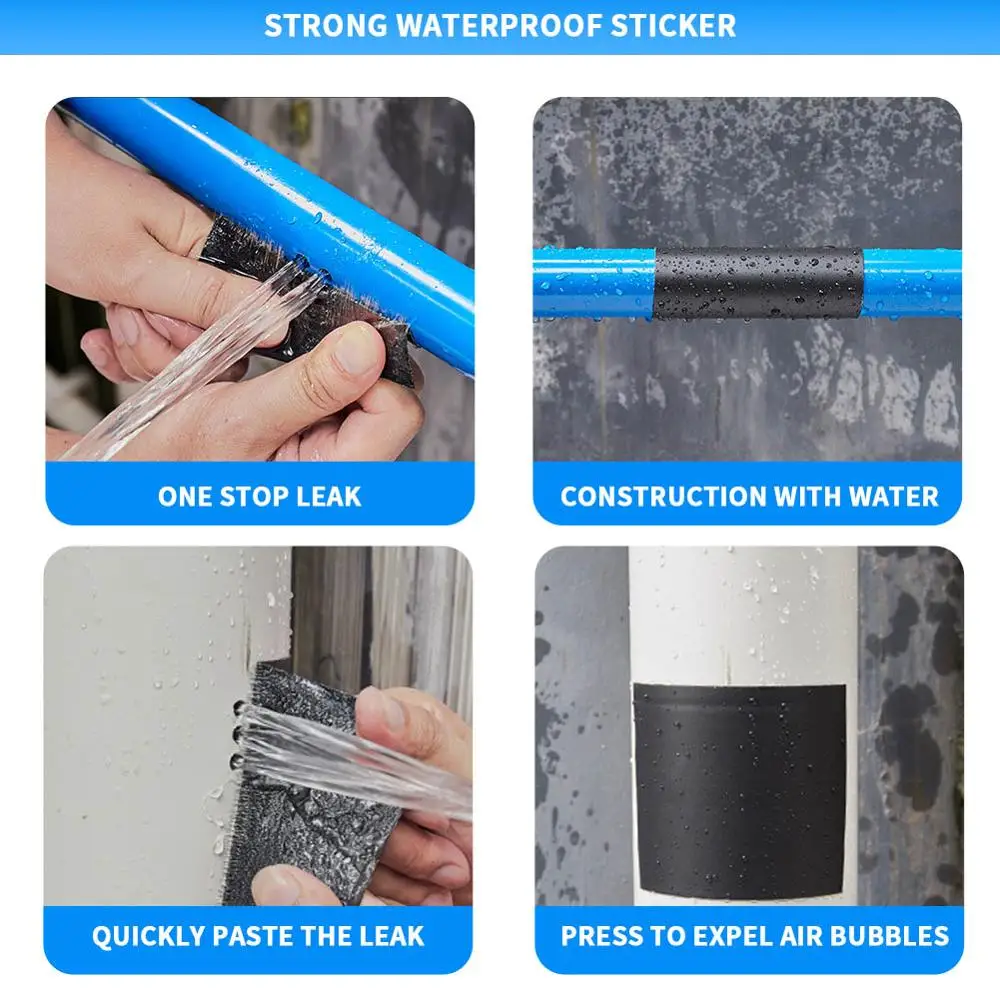 STRONG WATERPROOF STICKER

ONE STOP LEAK

CONSTRUCTION WITH WATER

QUICKLY PASTE THE LEAK

PRESS TO EXPEL AIR BUBBLES