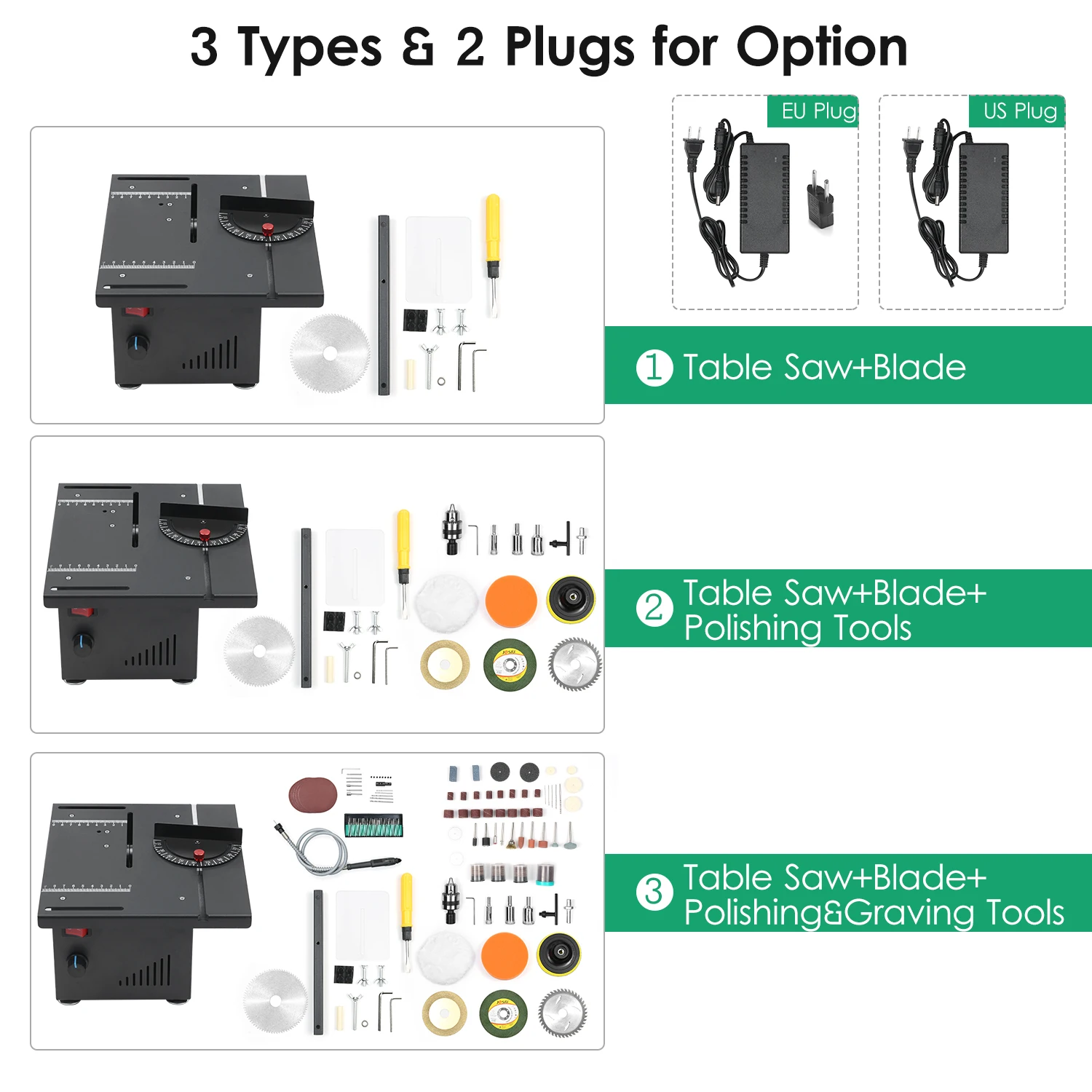 3 Types & 2 Plugs for Option

EU Plug

US Plug

1 Table Saw+Blade

2 Table Saw+Blade+ Polishing Tools

3 Table Saw+Blade+ Polishing&Graving Tools