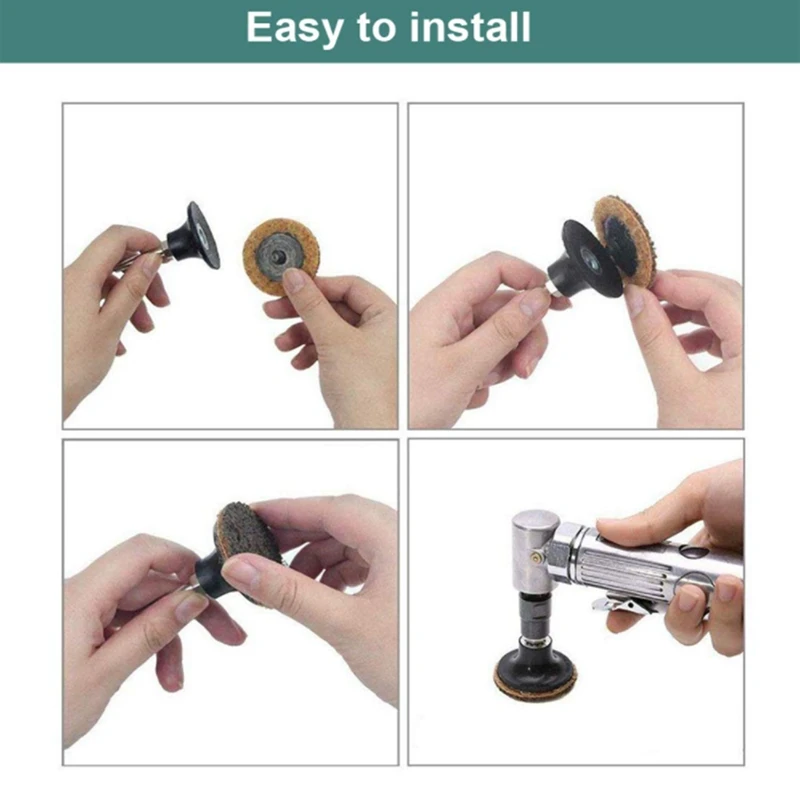 Easy to install