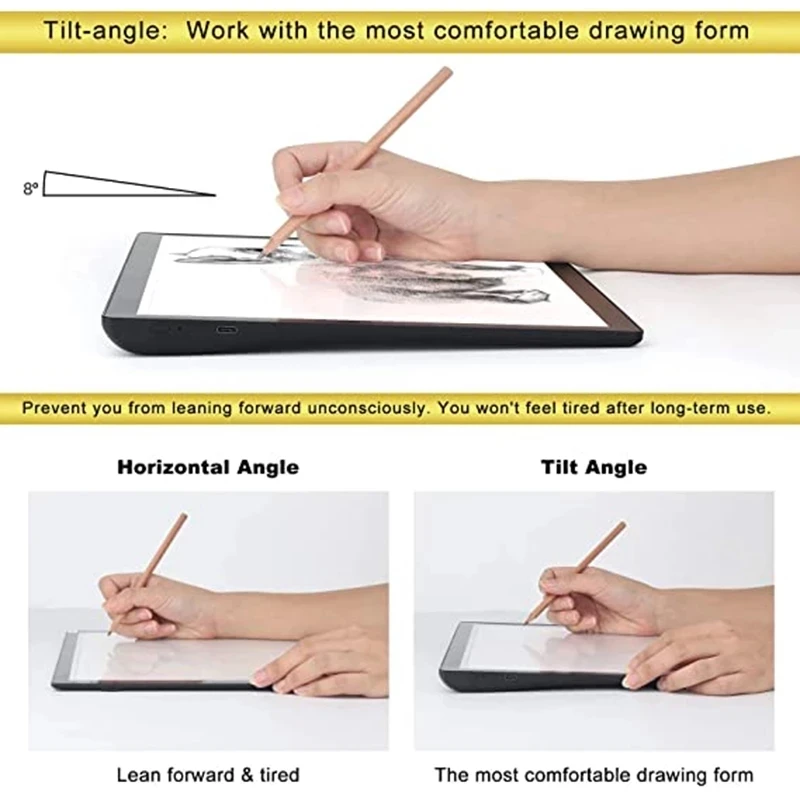 Tilt-angle: Work with the most comfortable drawing form

8°

Prevent you from leaning forward unconsciously. You won't feel tired after long-term use.

Horizontal Angle

Lean forward & tired

Tilt Angle

The most comfortable drawing form