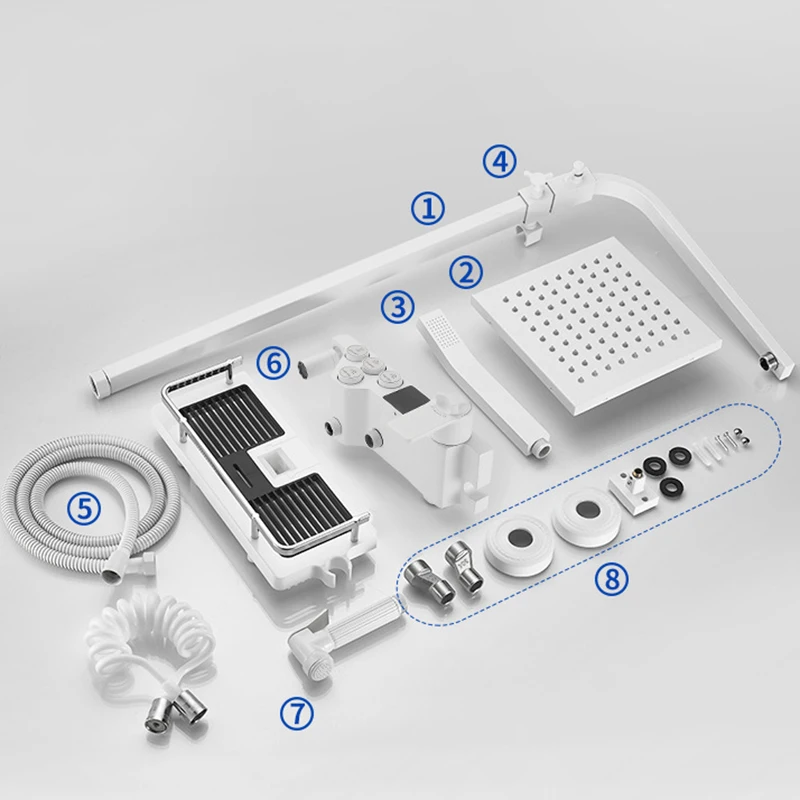 ④
①
②
③
⑥
⑤
⑧
⑦