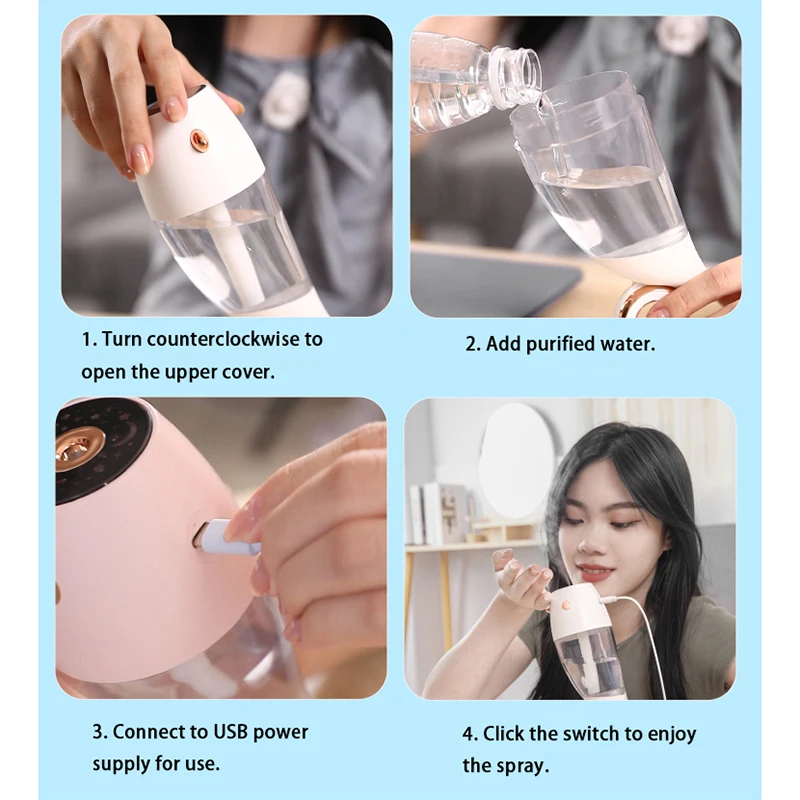 1. Turn counterclockwise to open the upper cover.

2. Add purified water.

3. Connect to USB power supply for use.

4. Click the switch to enjoy the spray.