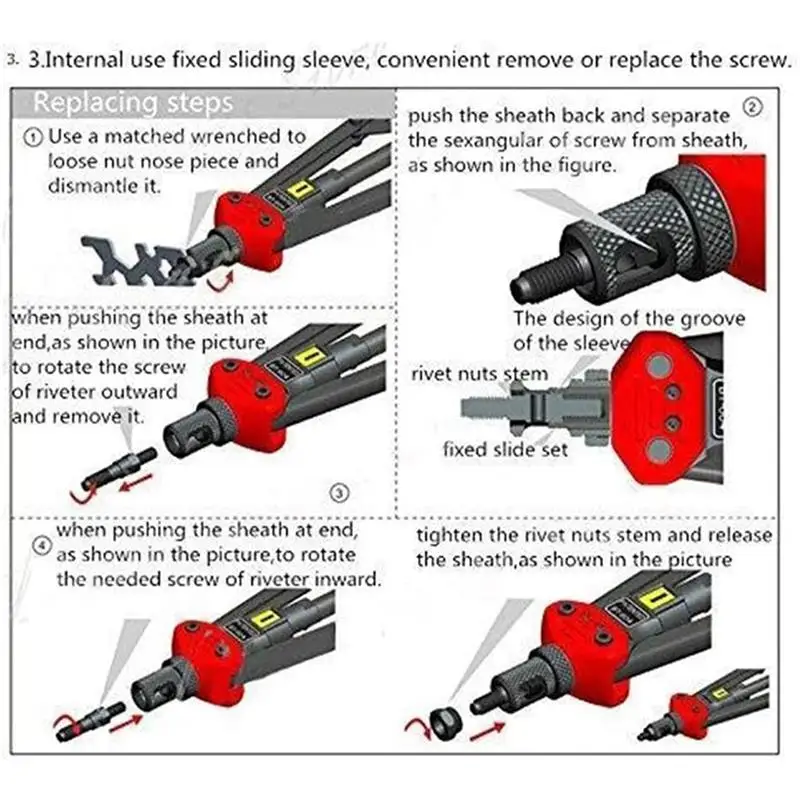 3. 3.Internal use fixed sliding sleeve, convenient remove or replace the screw.

Replacing steps

① Use a matched wrenched to loose nut nose piece and dismantle it.

push the sheath back and separate the sexangular of screw from sheath, as shown in the figure. ②

when pushing the sheath at end,as shown in the picture, to rotate the screw of riveter outward and remove it.

③

The design of the groove of the sleeve

rivet nuts stem

fixed slide set

④ when pushing the sheath at end, as shown in the picture,to rotate the needed screw of riveter inward.

tighten the rivet nuts stem and release the sheath,as shown in the picture