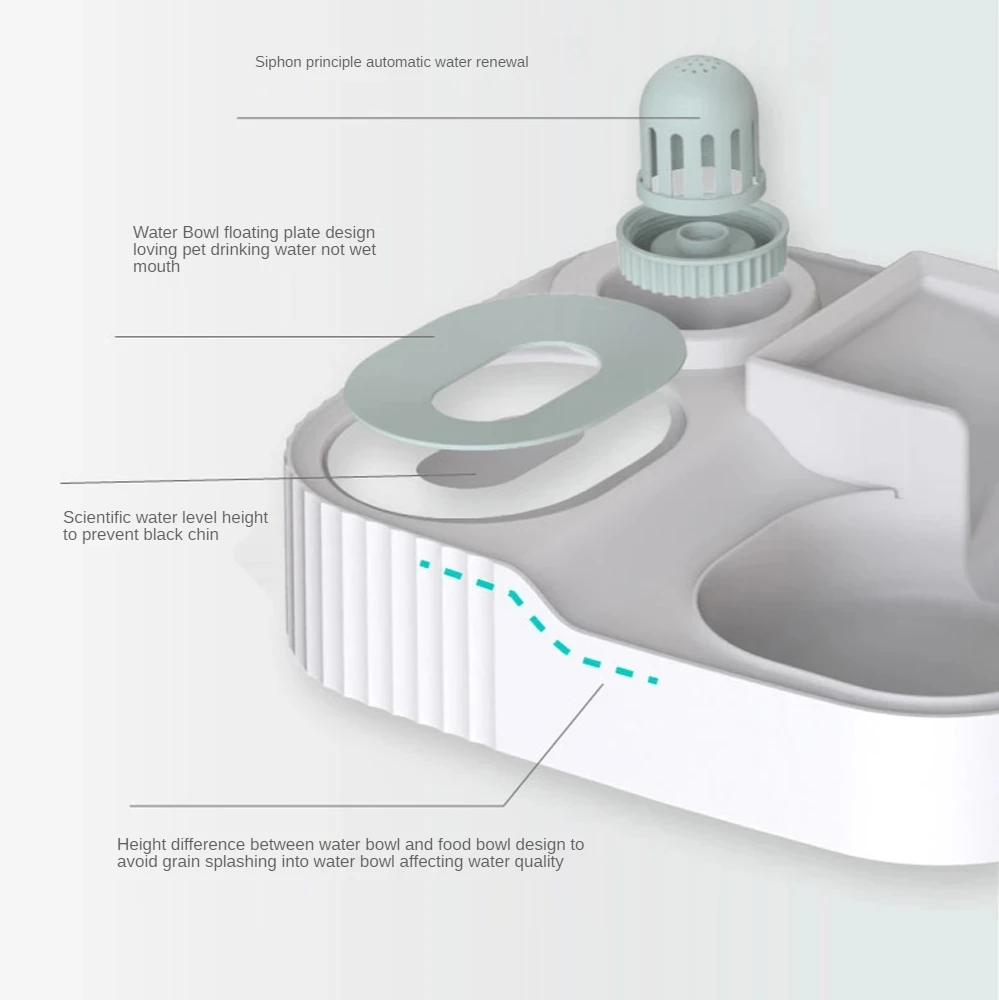 Siphon principle automatic water renewal

Water Bowl floating plate design loving pet drinking water not wet mouth

Scientific water level height to prevent black chin

Height difference between water bowl and food bowl design to avoid grain splashing into water bowl affecting water quality