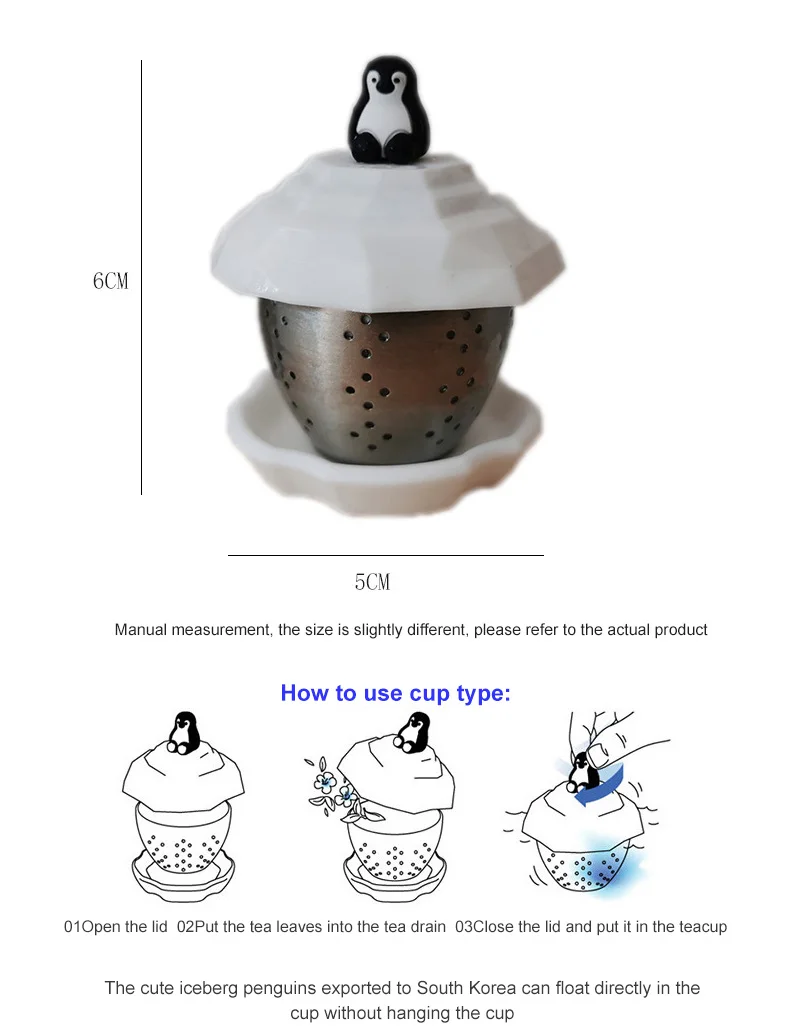 6CM

5CM

Manual measurement, the size is slightly different, please refer to the actual product

How to use cup type:

01Open the lid 02Put the tea leaves into the tea drain 03Close the lid and put it in the teacup

The cute iceberg penguins exported to South Korea can float directly in the cup without hanging the cup