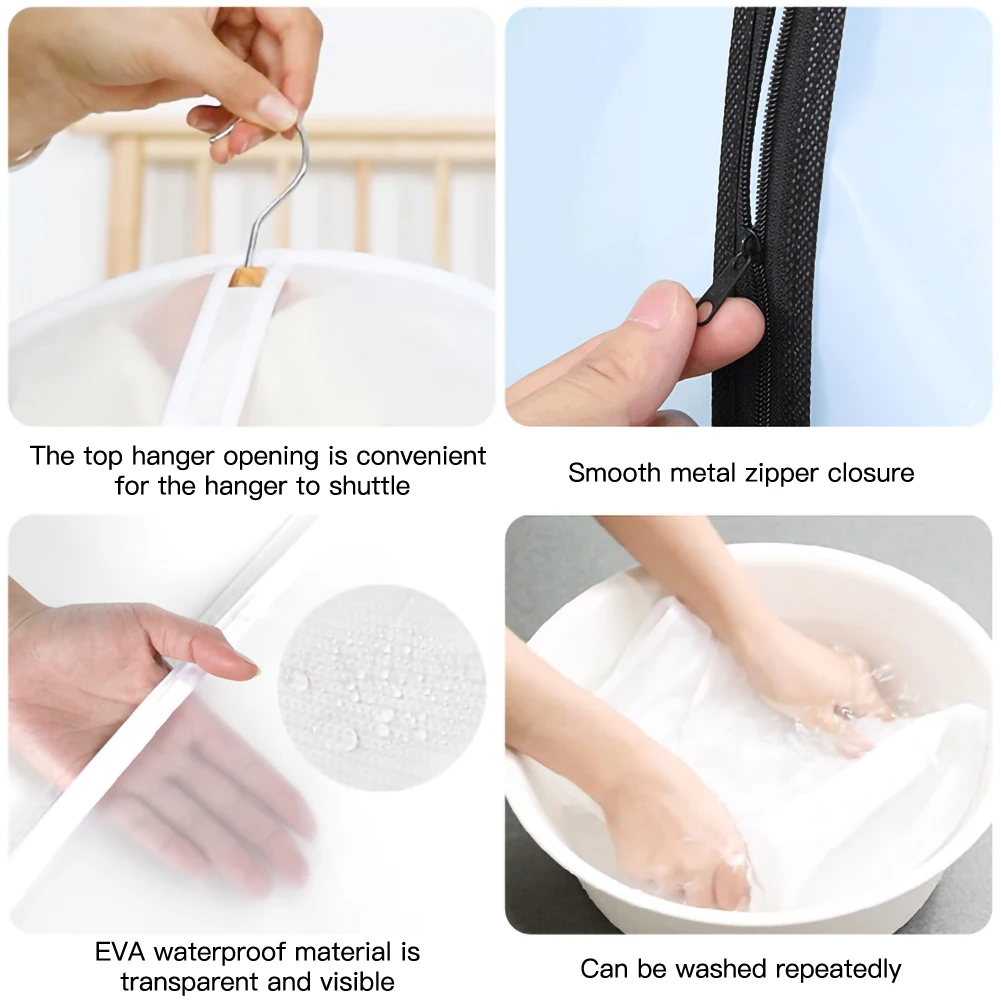 The top hanger opening is convenient for the hanger to shuttle

Smooth metal zipper closure

EVA waterproof material is transparent and visible

Can be washed repeatedly