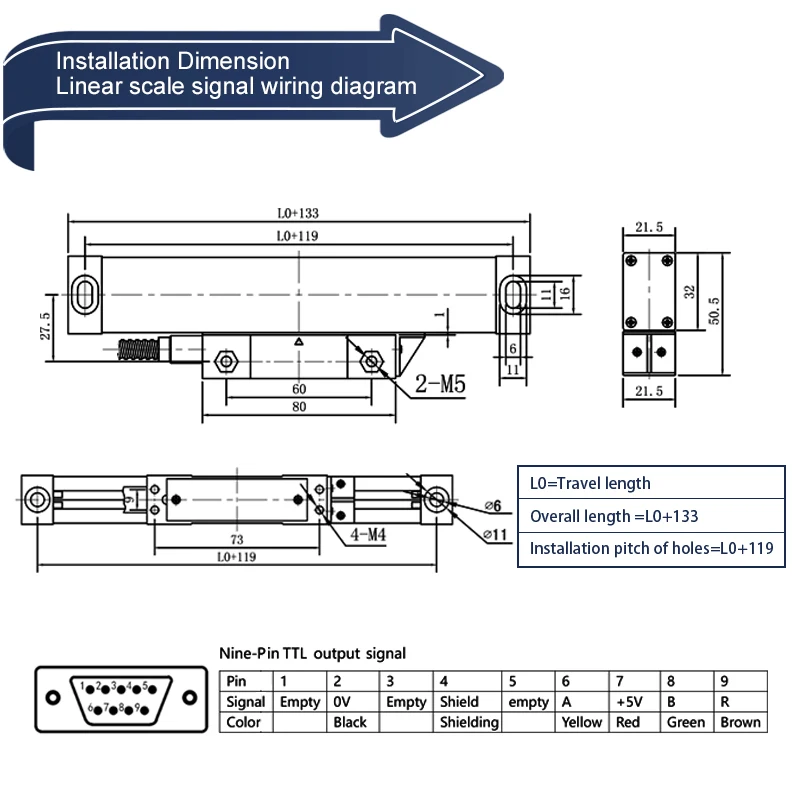 Installation Dimension
Linear scale signal wiring diagram

L0+133
L0+119
27.5
1
11
16
6
11
60
80
2-M5
21.5
32
50.5
21.5

73
L0+119
4-M4
⌀6
⌀11

L0=Travel length
Overall length =L0+133
Installation pitch of holes=L0+119

Nine-Pin TTL output signal

1 2 3 4 5
6 7 8 9

| Pin | 1 | 2 | 3 | 4 | 5 | 6 | 7 | 8 | 9 |
|---|---|---|---|---|---|---|---|---|---|
| Signal | Empty | 0V | Empty | Shield | empty | A | +5V | B | R |
| Color |  | Black |  | Shielding |  | Yellow | Red | Green | Brown |