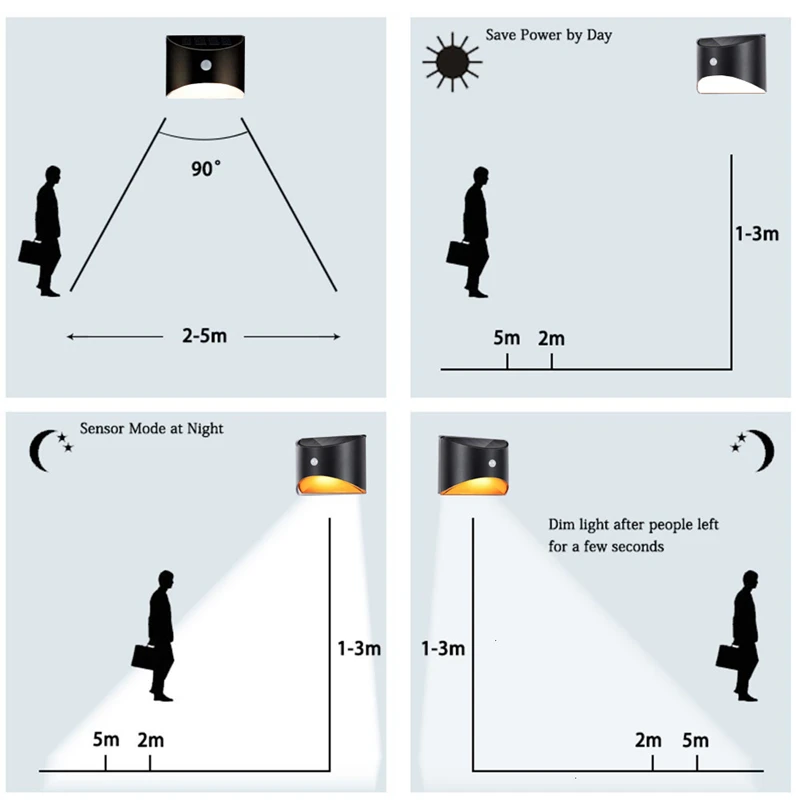 90°

2-5m

Save Power by Day

1-3m

5m 2m

Sensor Mode at Night

1-3m

5m 2m

Dim light after people left for a few seconds

1-3m

2m 5m