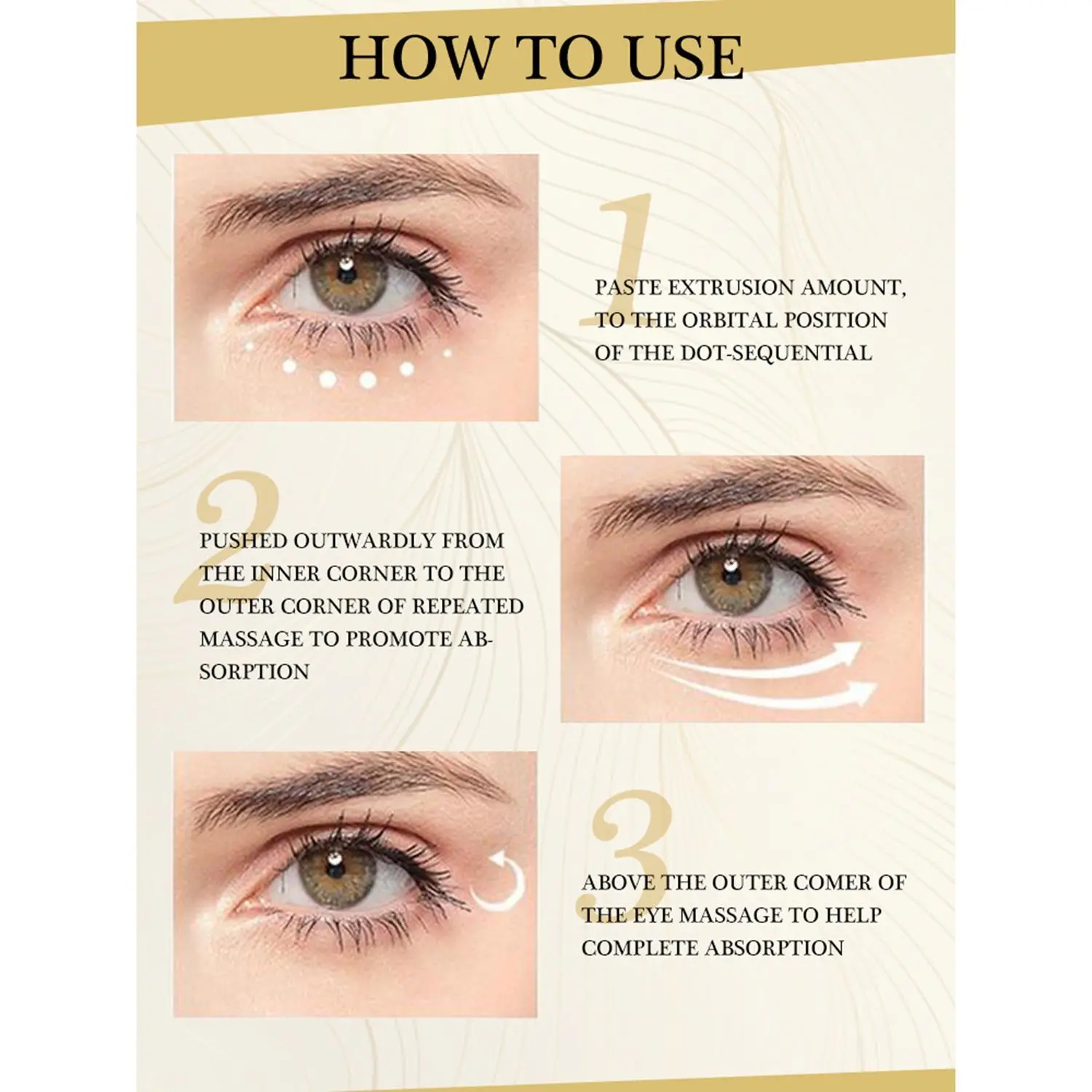 HOW TO USE

1

PASTE EXTRUSION AMOUNT, TO THE ORBITAL POSITION OF THE DOT-SEQUENTIAL

2

PUSHED OUTWARDLY FROM THE INNER CORNER TO THE OUTER CORNER OF REPEATED MASSAGE TO PROMOTE ABSORPTION

3

ABOVE THE OUTER COMER OF THE EYE MASSAGE TO HELP COMPLETE ABSORPTION