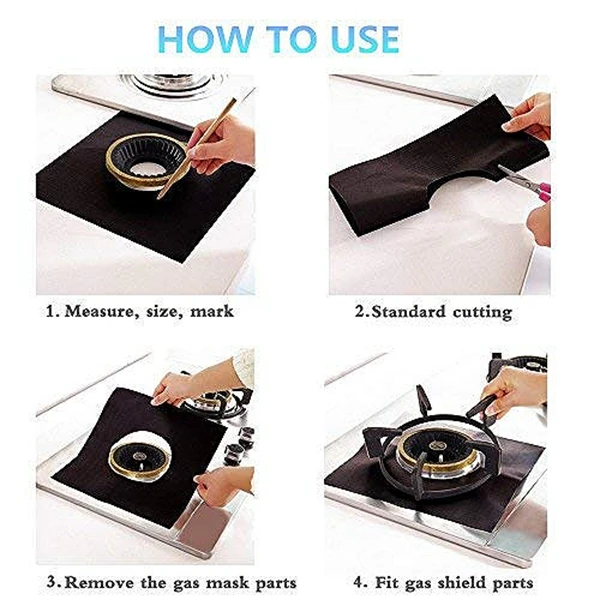 HOW TO USE

1. Measure, size, mark

2.Standard cutting

3.Remove the gas mask parts

4. Fit gas shield parts