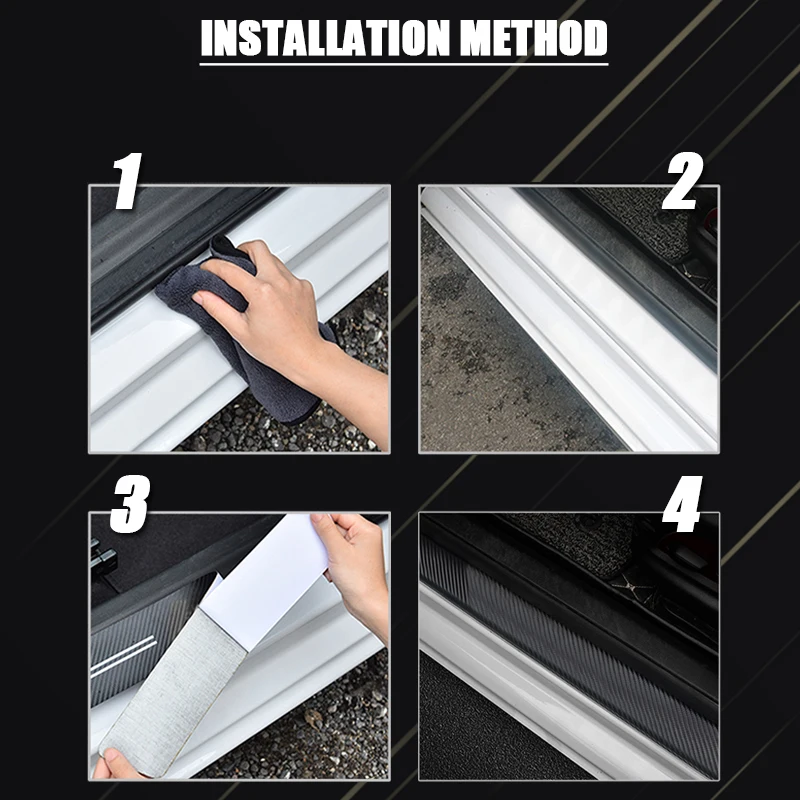 INSTALLATION METHOD

1

2

3

4