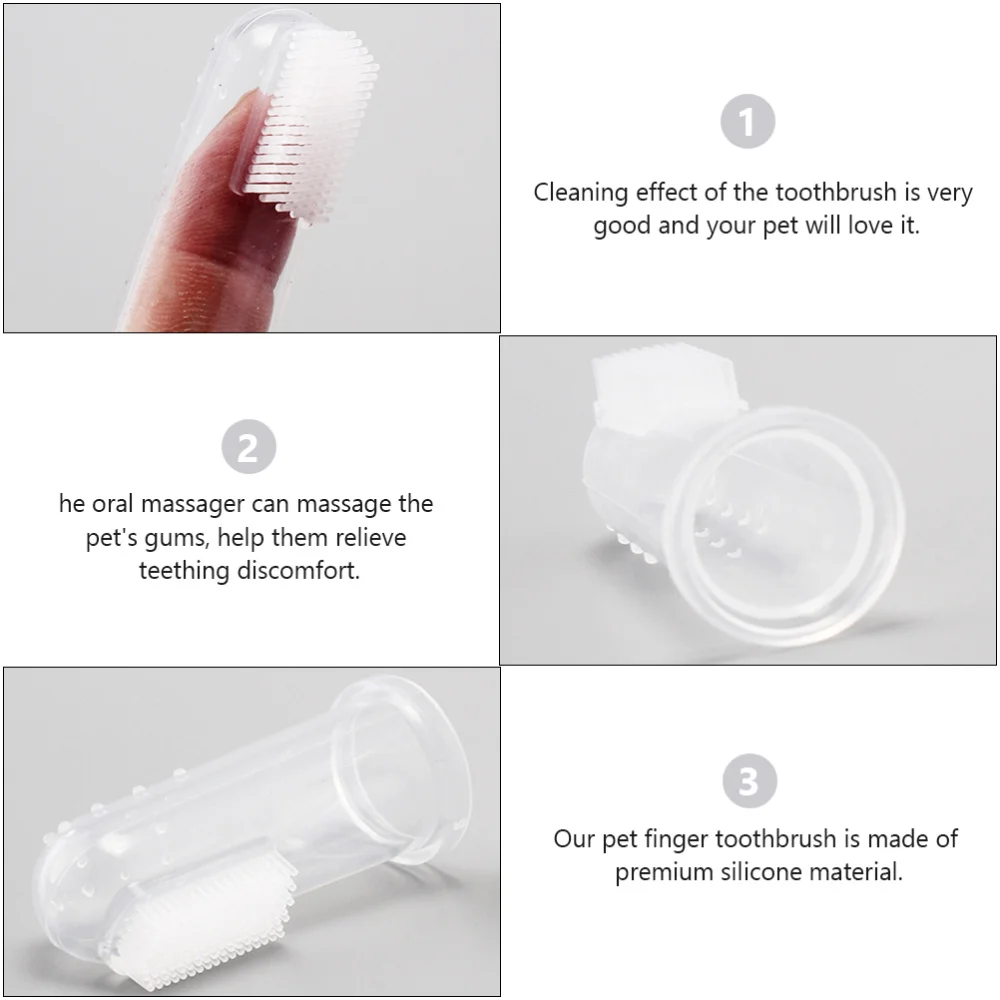 1

Cleaning effect of the toothbrush is very good and your pet will love it.

2

he oral massager can massage the pet's gums, help them relieve teething discomfort.

3

Our pet finger toothbrush is made of premium silicone material.