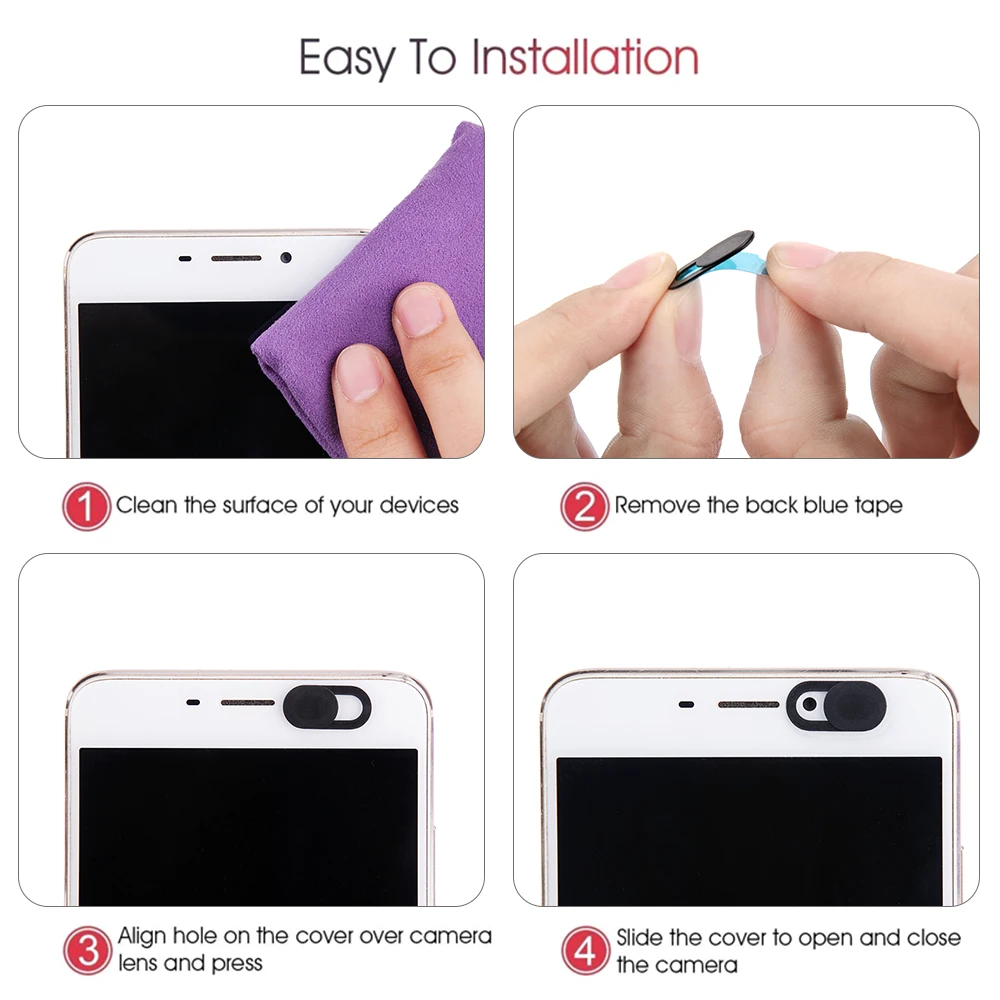 Easy To Installation

1 Clean the surface of your devices

2 Remove the back blue tape

3 Align hole on the cover over camera lens and press

4 Slide the cover to open and close the camera