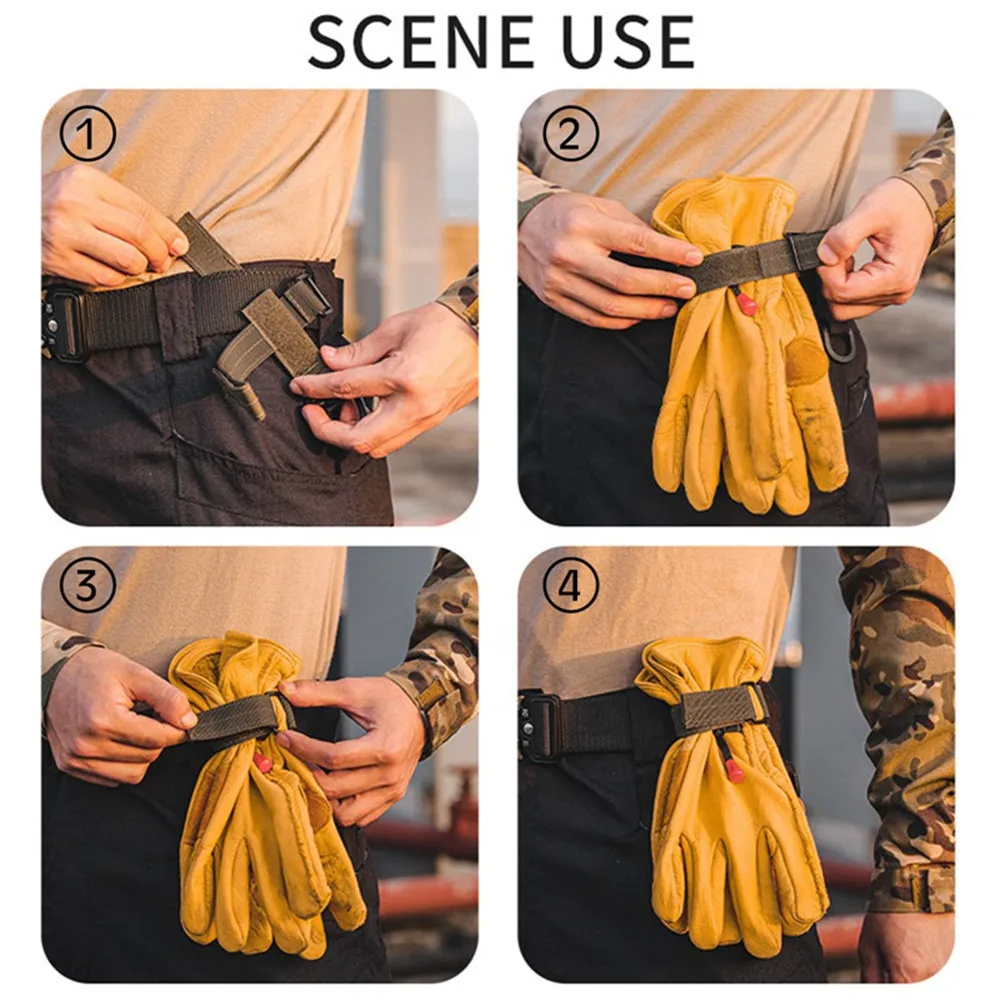 SCENE USE

①

②

③

④