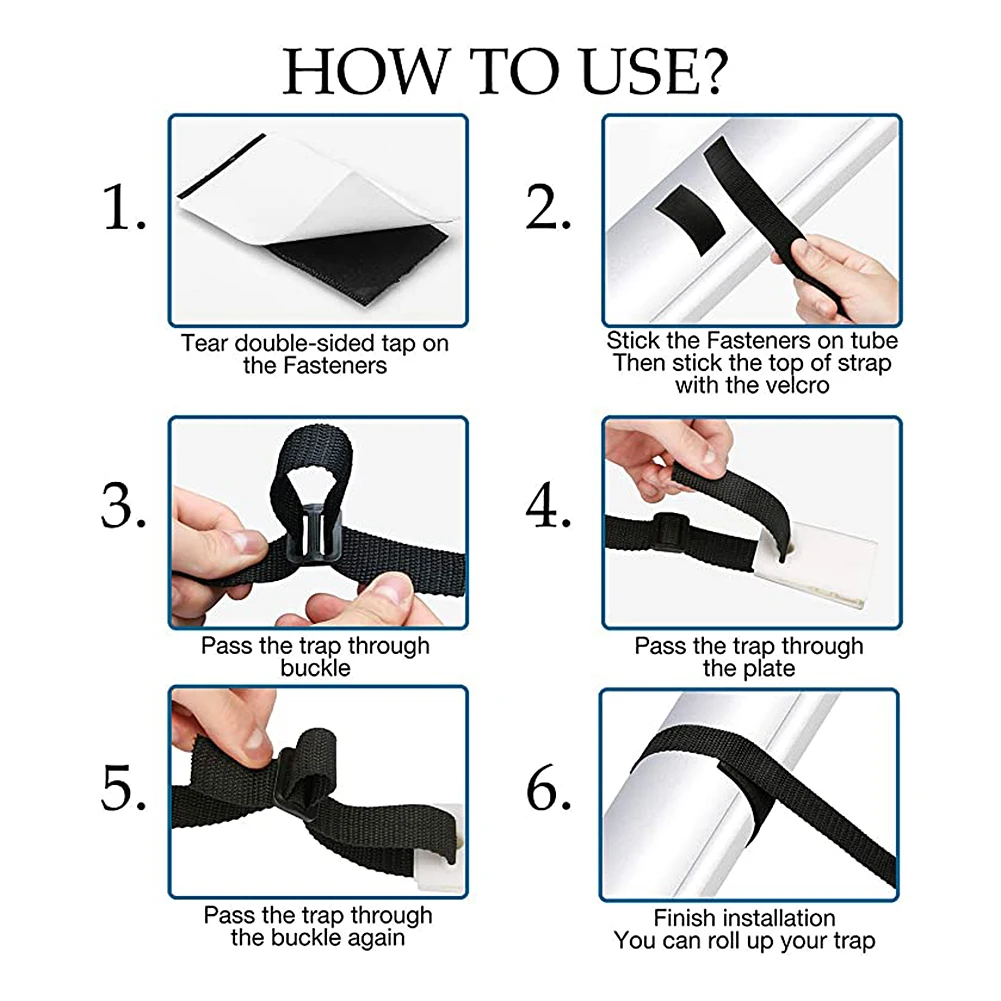 HOW TO USE?

1.

Tear double-sided tap on the Fasteners

2.

Stick the Fasteners on tube Then stick the top of strap with the velcro

3.

Pass the trap through buckle

4.

Pass the trap through the plate

5.

Pass the trap through the buckle again

6.

Finish installation You can roll up your trap