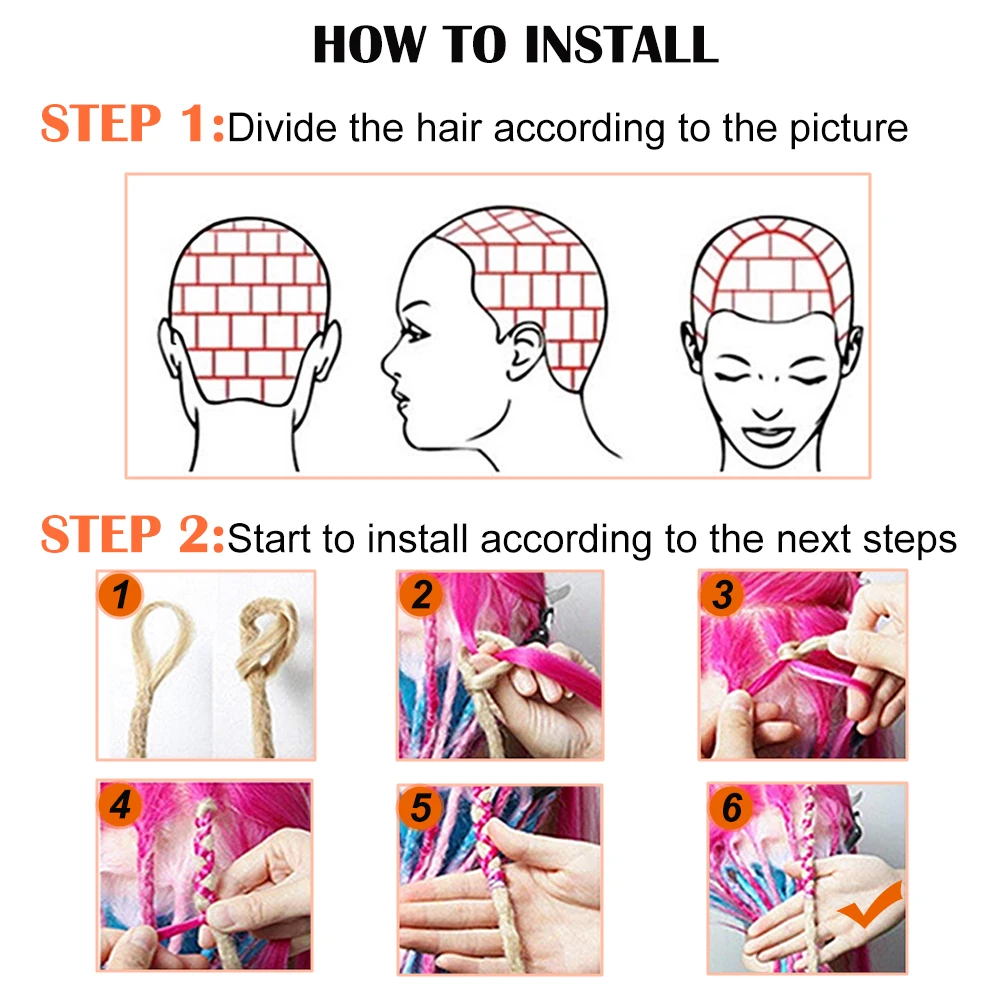 HOW TO INSTALL

STEP 1:Divide the hair according to the picture

STEP 2:Start to install according to the next steps

1

2

3

4

5

6