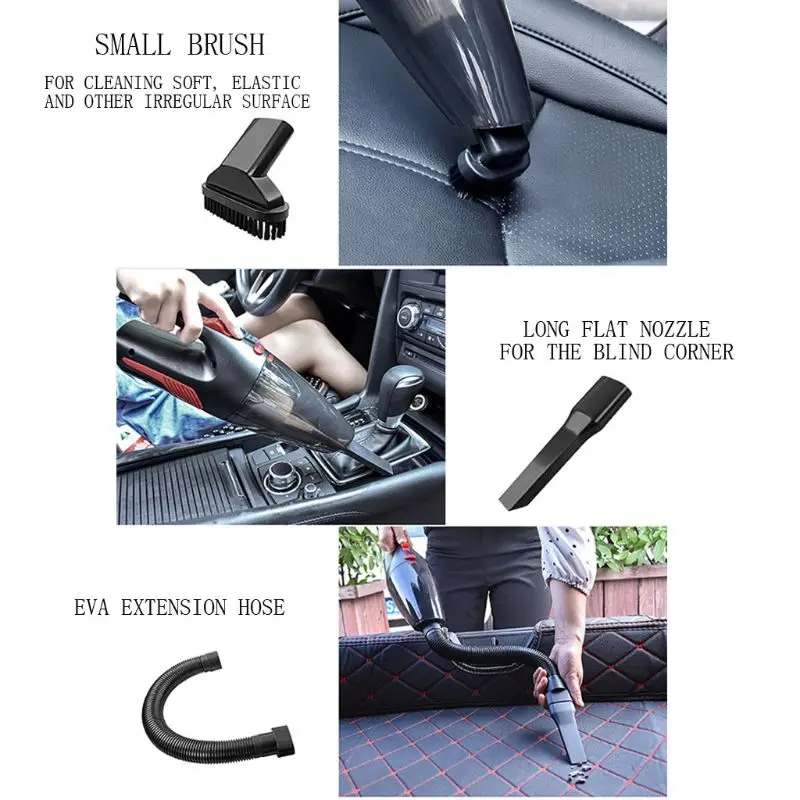 SMALL BRUSH

FOR CLEANING SOFT, ELASTIC AND OTHER IRREGULAR SURFACE

LONG FLAT NOZZLE FOR THE BLIND CORNER

EVA EXTENSION HOSE