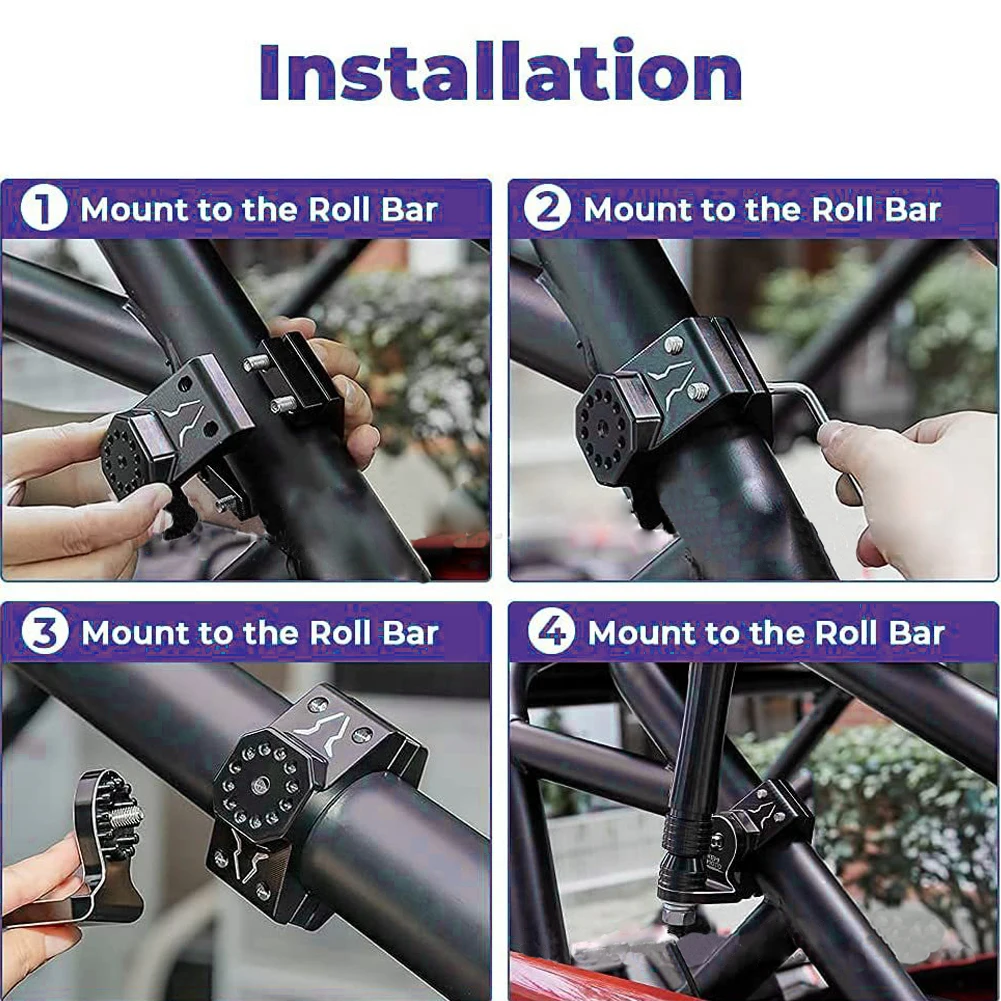 Installation

1 Mount to the Roll Bar

2 Mount to the Roll Bar

3 Mount to the Roll Bar

4 Mount to the Roll Bar