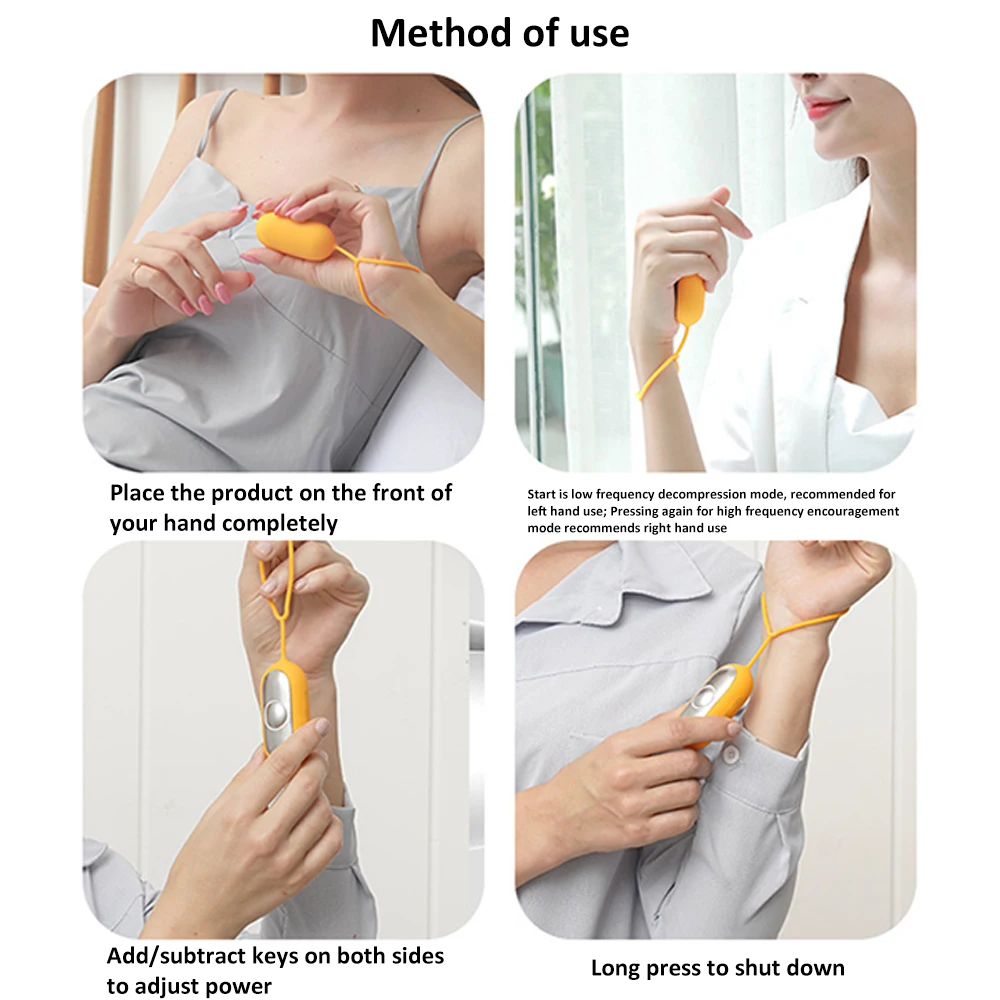 Method of use

Place the product on the front of your hand completely

Start is low frequency decompression mode, recommended for left hand use; Pressing again for high frequency encouragement mode recommends right hand use

Add/subtract keys on both sides to adjust power

Long press to shut down