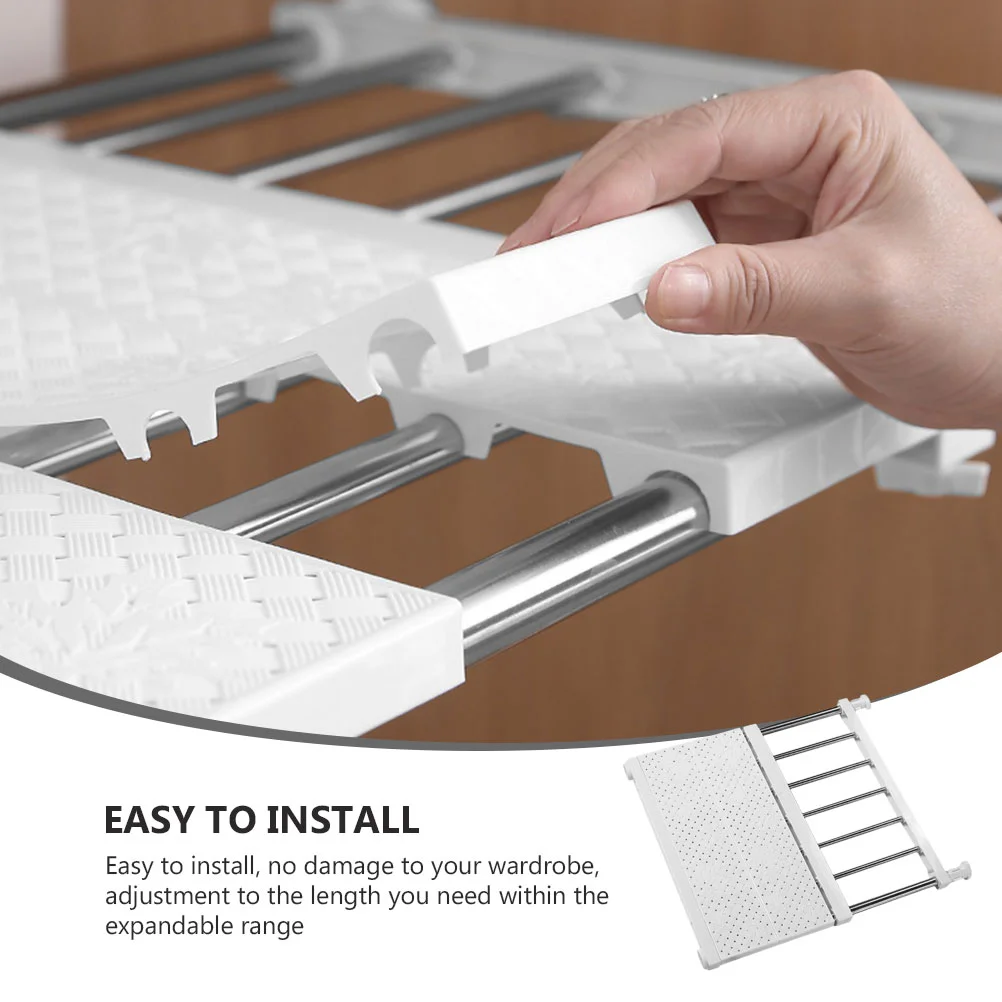 EASY TO INSTALL

Easy to install, no damage to your wardrobe, adjustment to the length you need within the expandable range