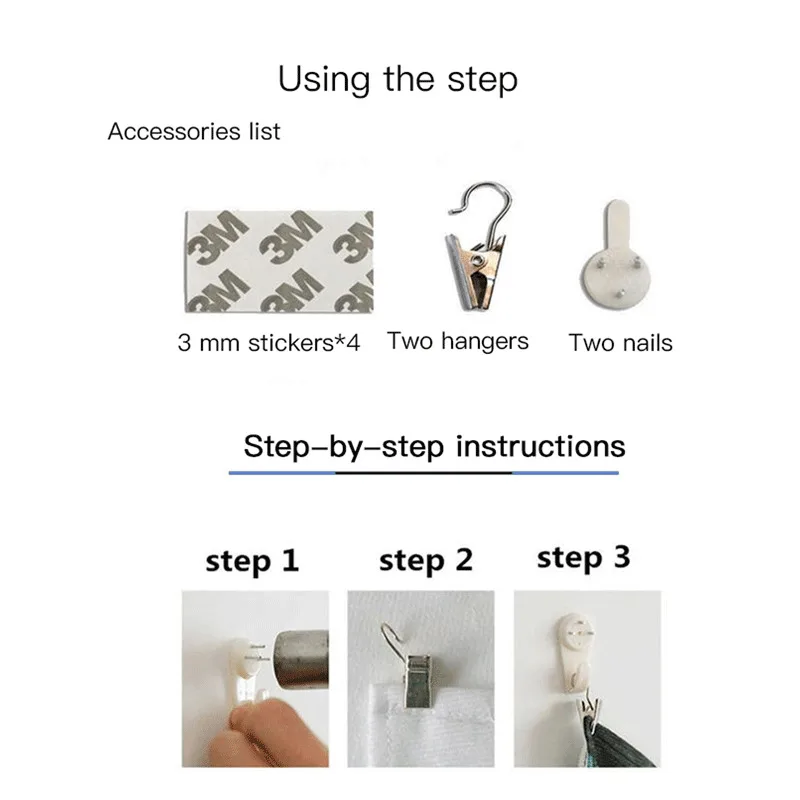 Using the step

Accessories list

3M 3M 3M
3M 3M 3M

3 mm stickers*4   Two hangers   Two nails

Step–by–step instructions

step 1   step 2   step 3