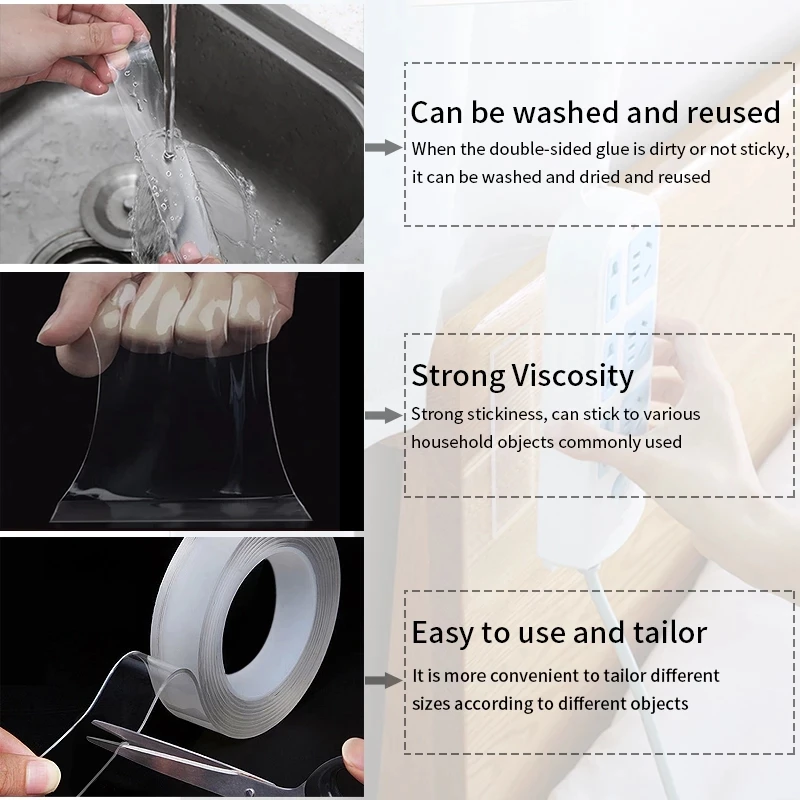 Can be washed and reused
When the double-sided glue is dirty or not sticky, it can be washed and dried and reused

Strong Viscosity
Strong stickiness, can stick to various household objects commonly used

Easy to use and tailor
It is more convenient to tailor different sizes according to different objects