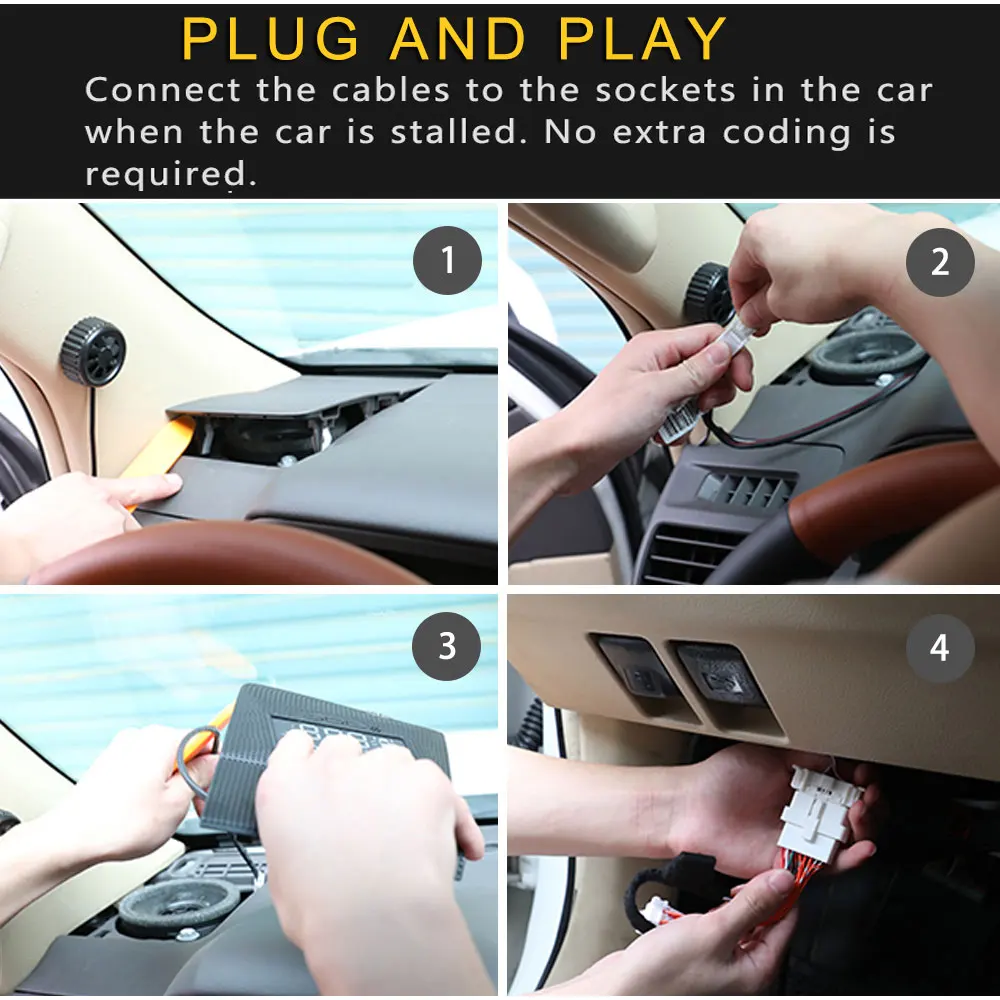 PLUG AND PLAY

Connect the cables to the sockets in the car when the car is stalled. No extra coding is required.

1

2

3

4