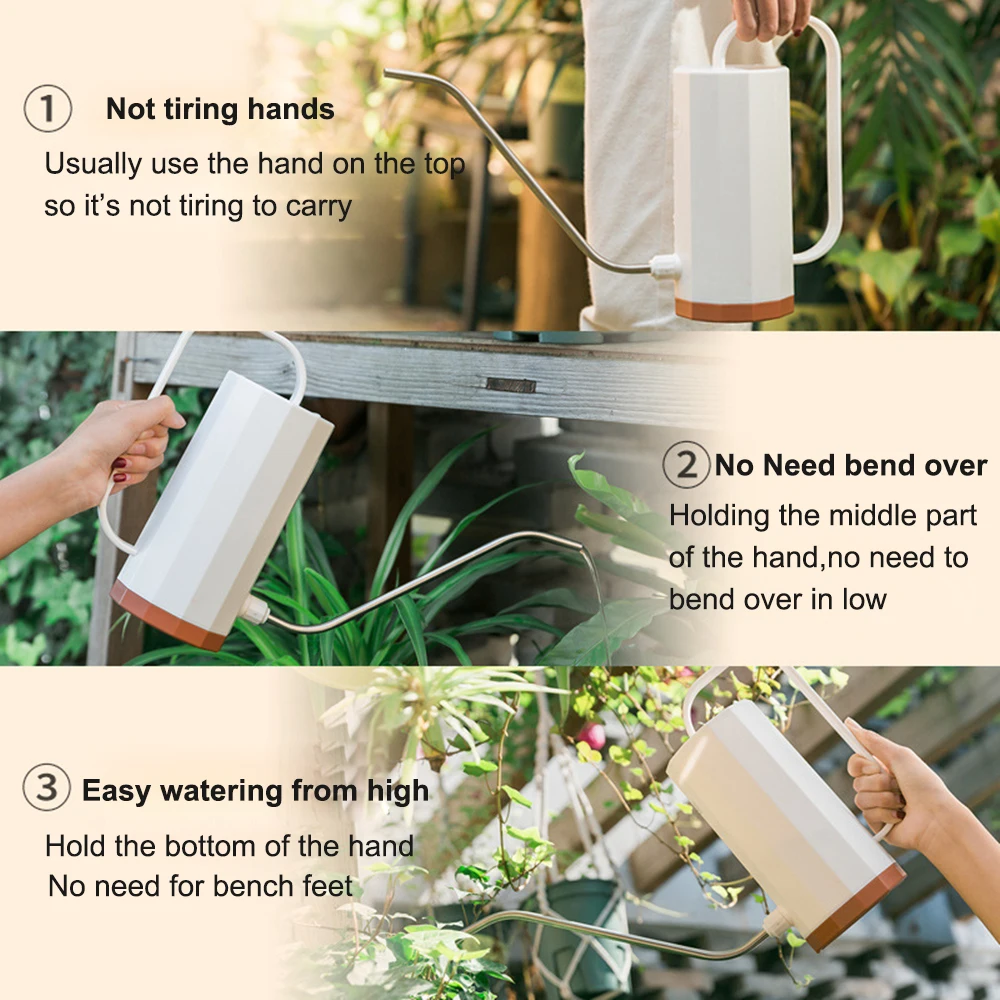 ① Not tiring hands

Usually use the hand on the top so it's not tiring to carry

② No Need bend over

Holding the middle part of the hand,no need to bend over in low

③ Easy watering from high

Hold the bottom of the hand
No need for bench feet