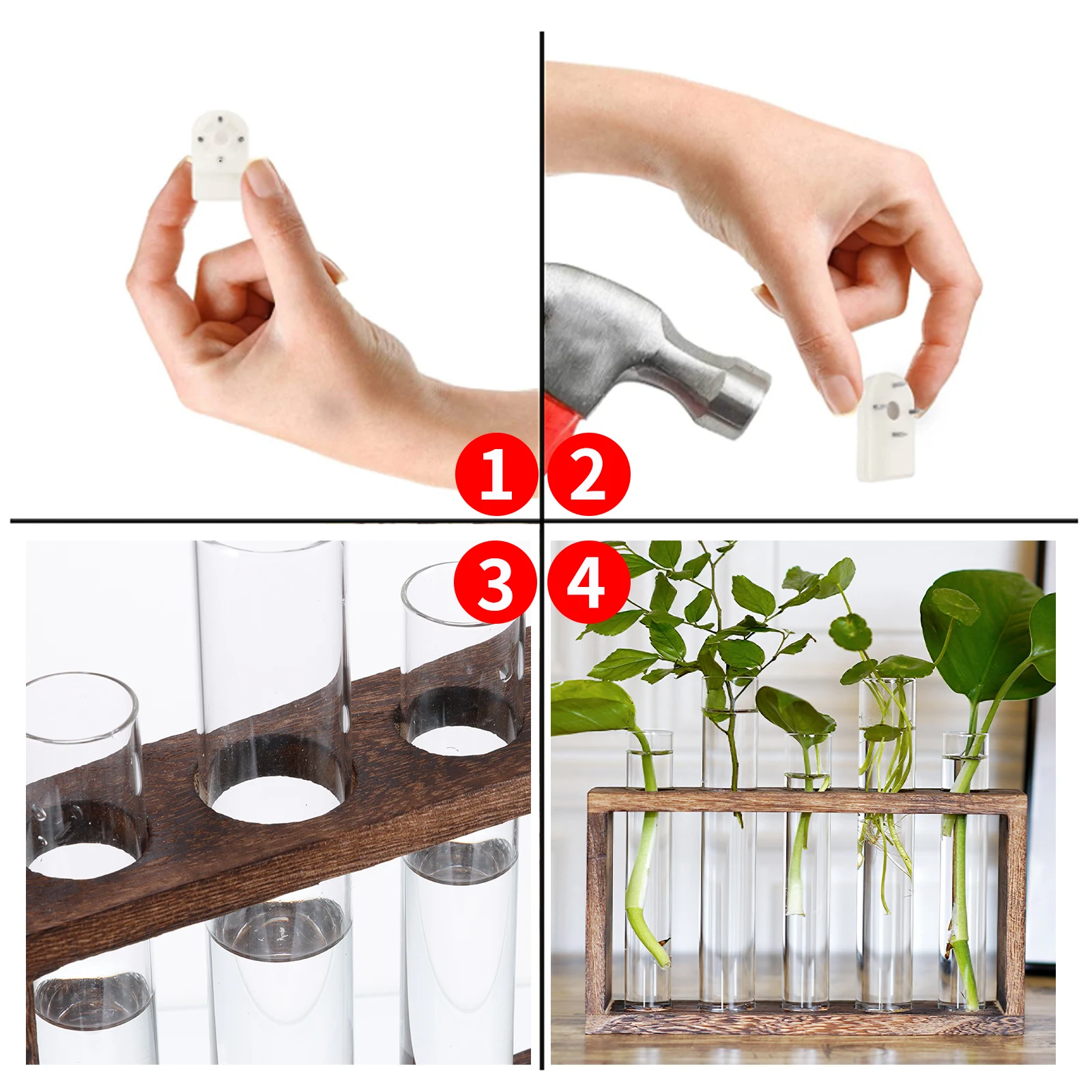 1
2
3
4