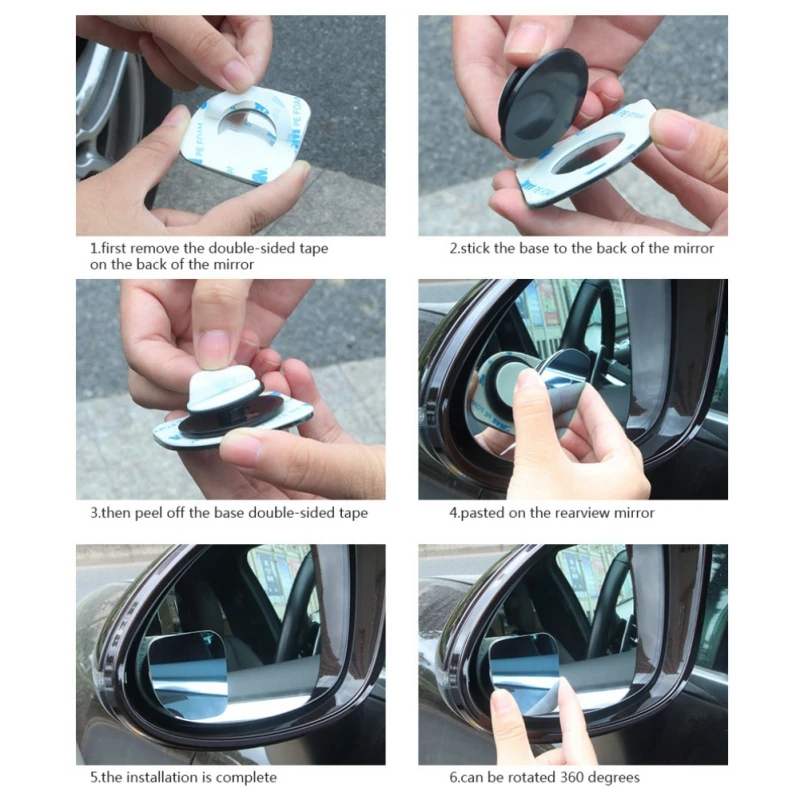 PE FOAM

1.first remove the double-sided tape on the back of the mirror

2.stick the base to the back of the mirror

3.then peel off the base double-sided tape

4.pasted on the rearview mirror

5.the installation is complete

6.can be rotated 360 degrees