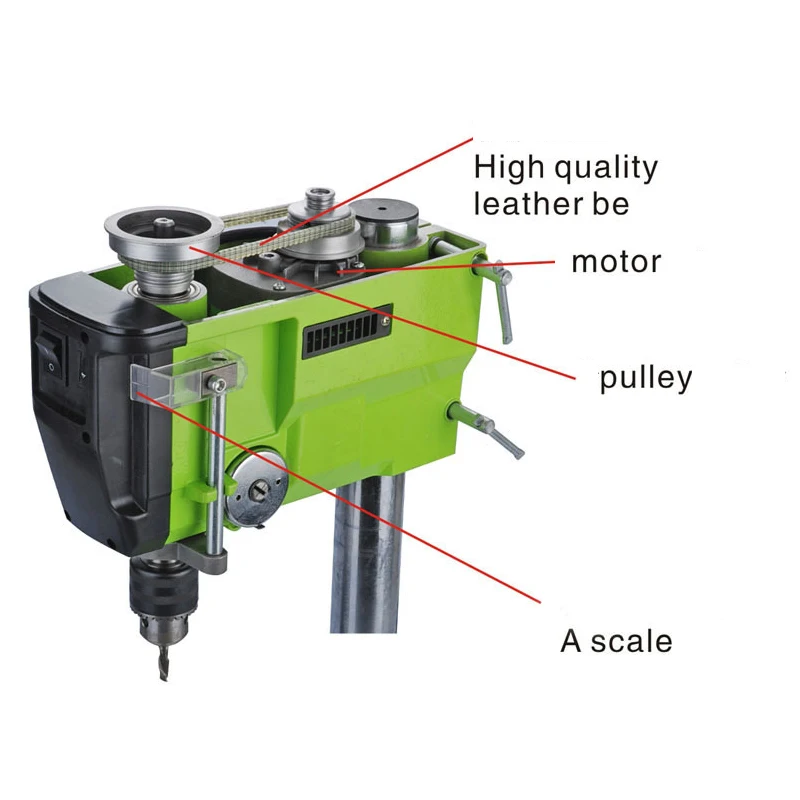 High quality leather be

motor

pulley

A scale