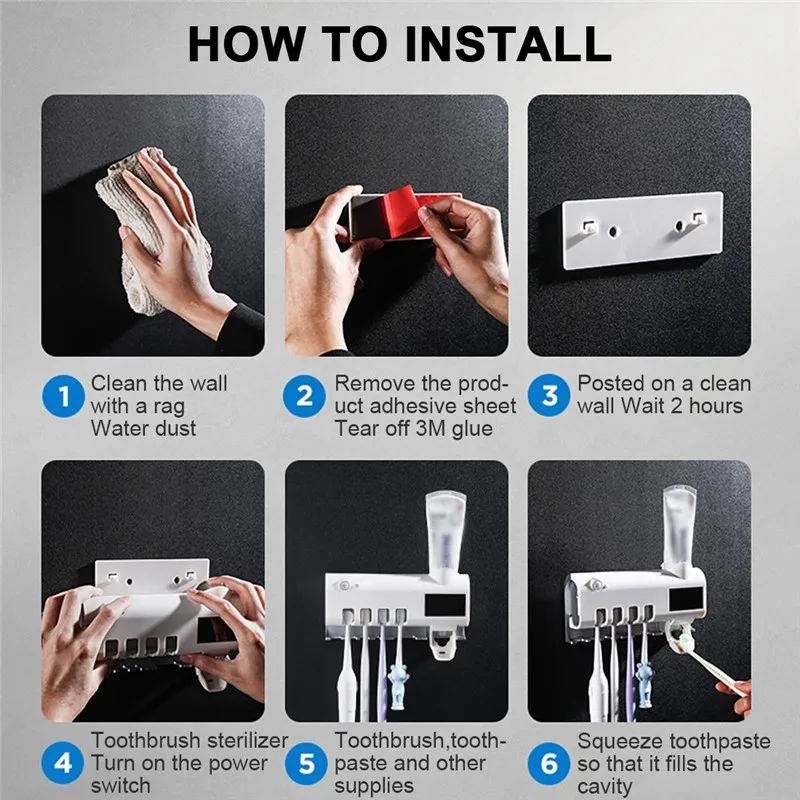 HOW TO INSTALL

1 Clean the wall with a rag Water dust

2 Remove the product adhesive sheet Tear off 3M glue

3 Posted on a clean wall Wait 2 hours

4 Toothbrush sterilizer Turn on the power switch

5 Toothbrush,toothpaste and other supplies

6 Squeeze toothpaste so that it fills the cavity