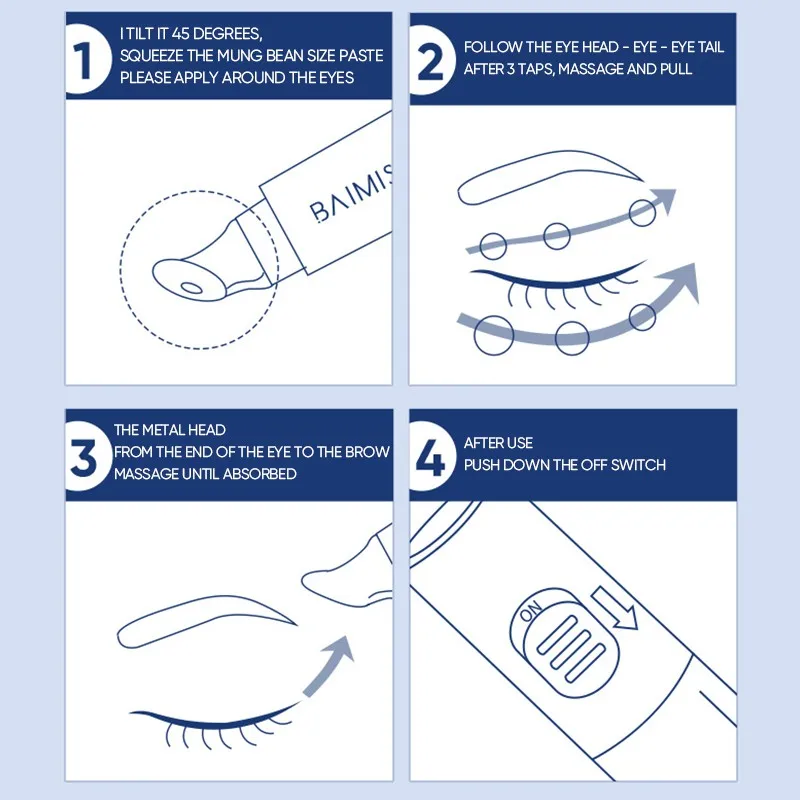 1

I TILT IT 45 DEGREES,
SQUEEZE THE MUNG BEAN SIZE PASTE
PLEASE APPLY AROUND THE EYES

BAIMIS

2

FOLLOW THE EYE HEAD - EYE - EYE TAIL
AFTER 3 TAPS, MASSAGE AND PULL

3

THE METAL HEAD
FROM THE END OF THE EYE TO THE BROW
MASSAGE UNTIL ABSORBED

4

AFTER USE
PUSH DOWN THE OFF SWITCH

ON