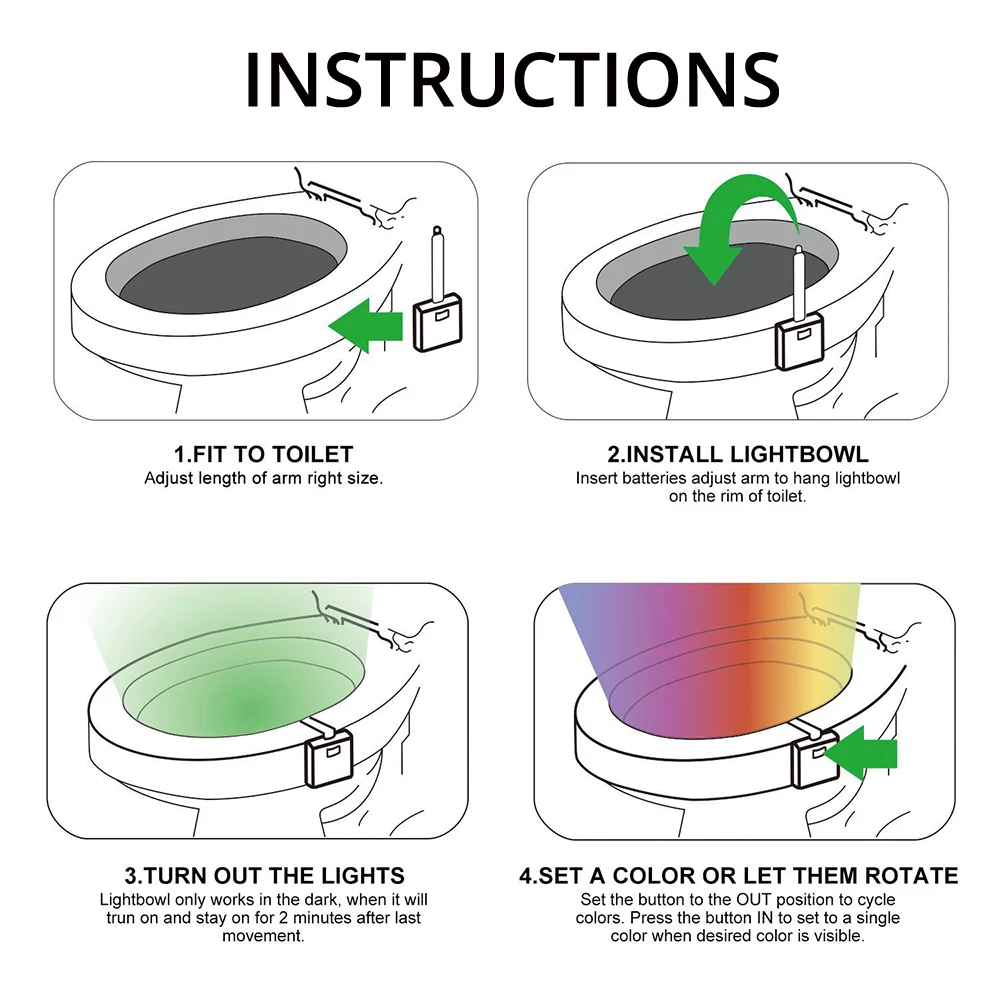 INSTRUCTIONS

1.FIT TO TOILET
Adjust length of arm right size.

2.INSTALL LIGHTBOWL
Insert batteries adjust arm to hang lightbowl on the rim of toilet.

3.TURN OUT THE LIGHTS
Lightbowl only works in the dark, when it will trun on and stay on for 2 minutes after last movement.

4.SET A COLOR OR LET THEM ROTATE
Set the button to the OUT position to cycle colors. Press the button IN to set to a single color when desired color is visible.