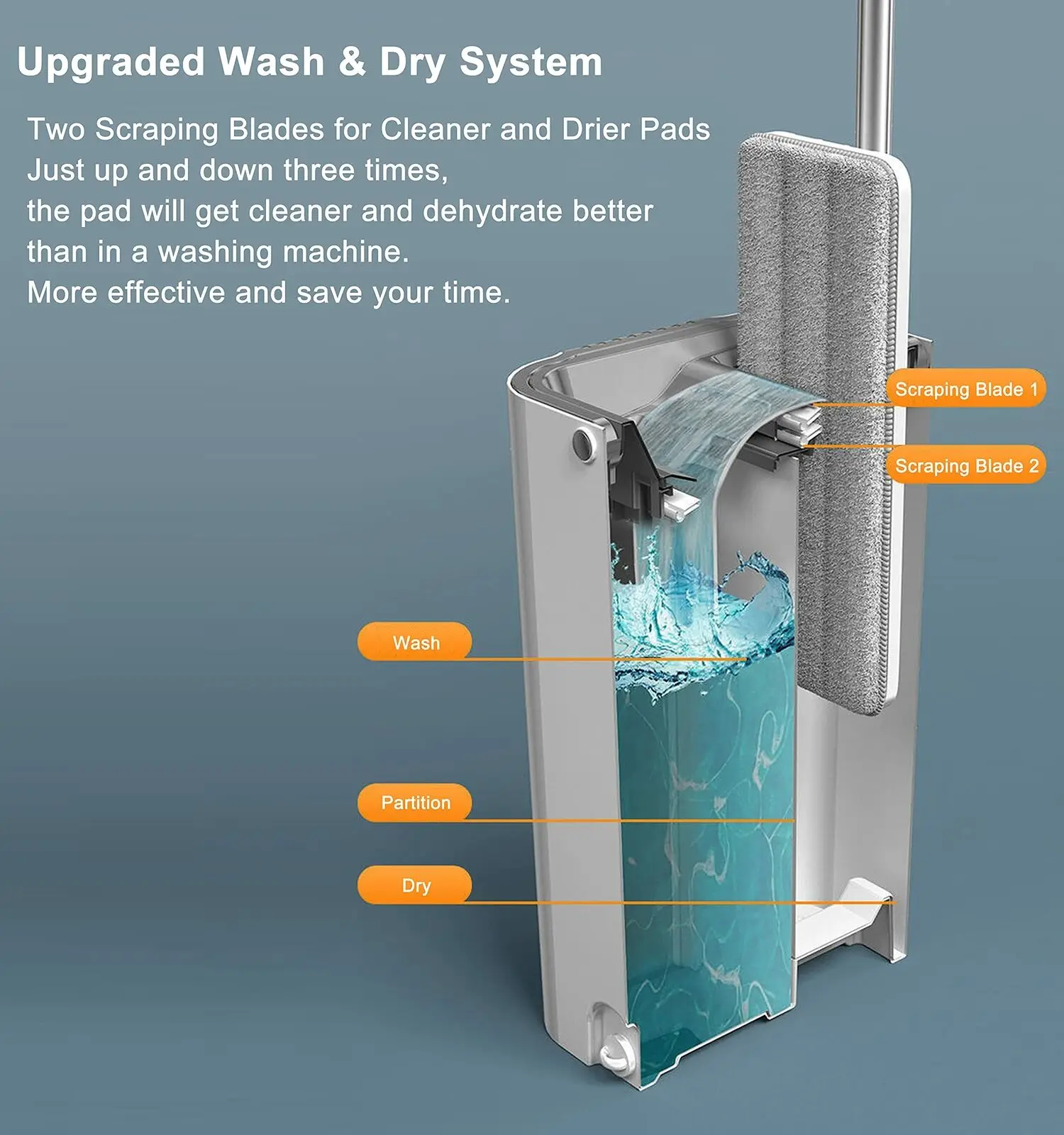 Upgraded Wash & Dry System

Two Scraping Blades for Cleaner and Drier Pads
Just up and down three times,
the pad will get cleaner and dehydrate better
than in a washing machine.
More effective and save your time.

Scraping Blade 1

Scraping Blade 2

Wash

Partition

Dry