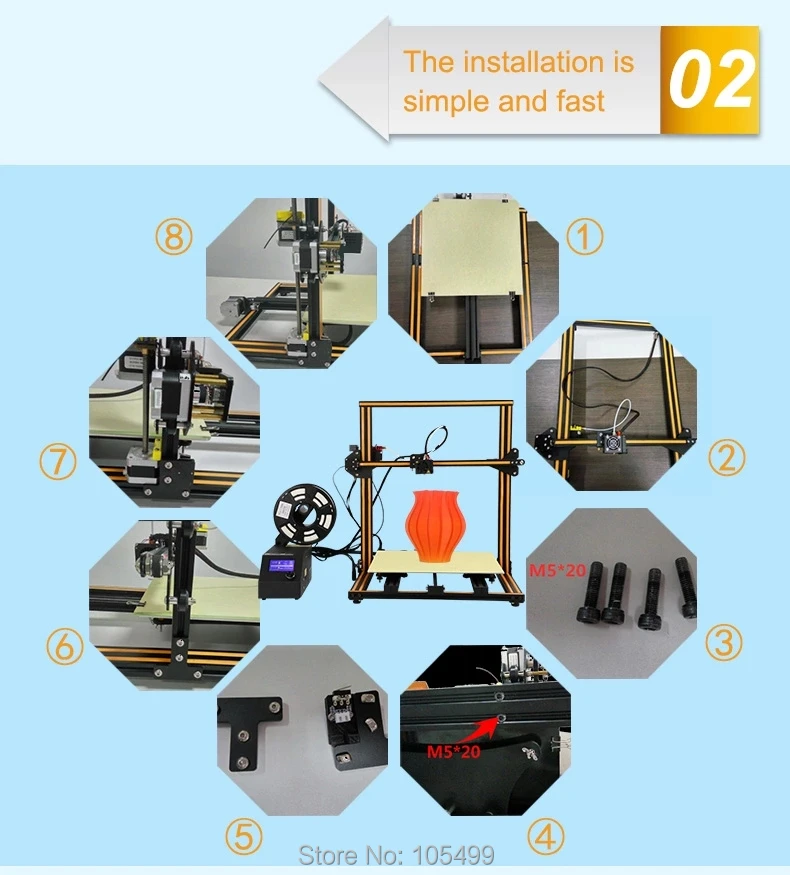 The installation is simple and fast

02

⑧

①

②

⑦

M5*20

③

⑥

M5*20

⑤

④

Store No: 105499