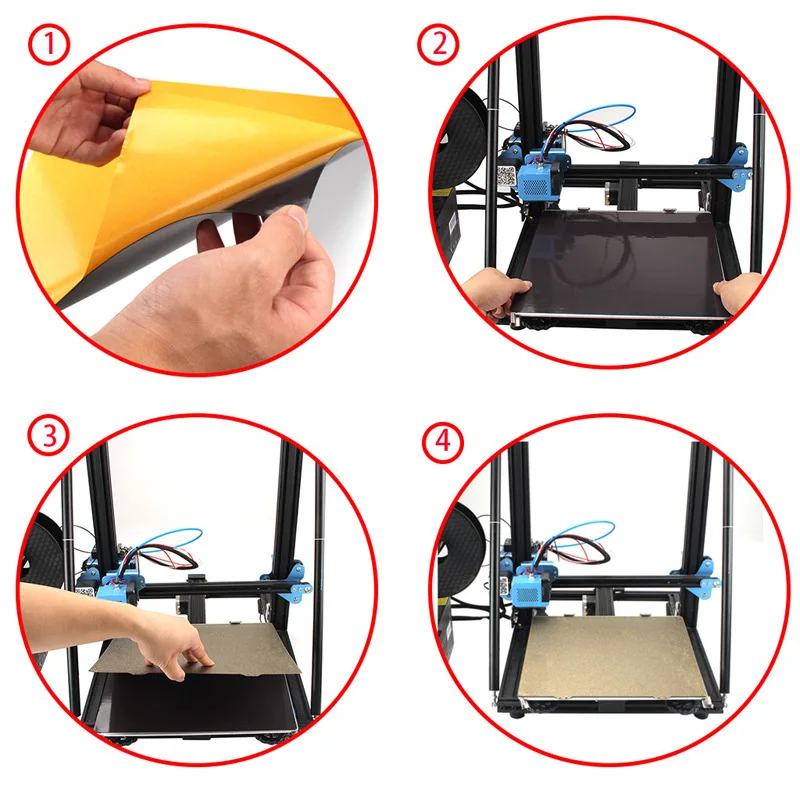 1
2
3
4