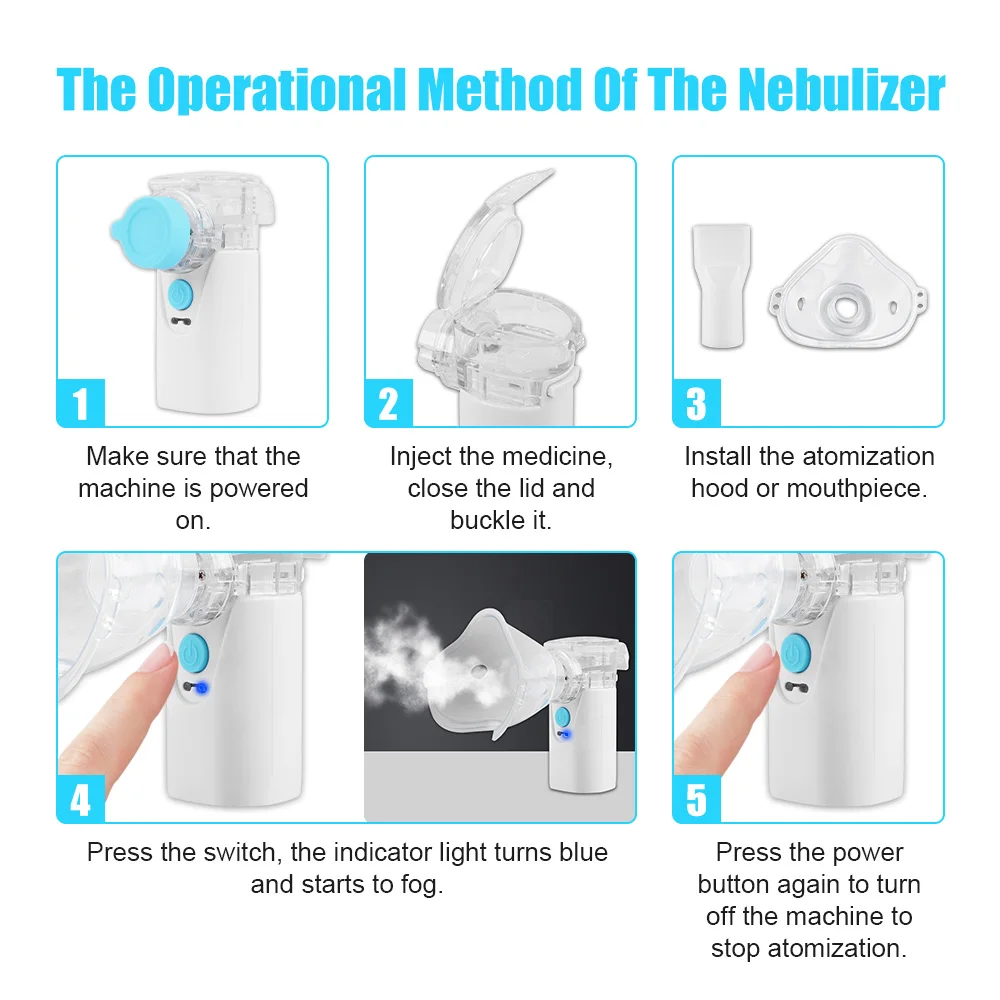 The Operational Method Of The Nebulizer

1

Make sure that the machine is powered on.

2

Inject the medicine, close the lid and buckle it.

3

Install the atomization hood or mouthpiece.

4

Press the switch, the indicator light turns blue and starts to fog.

5

Press the power button again to turn off the machine to stop atomization.