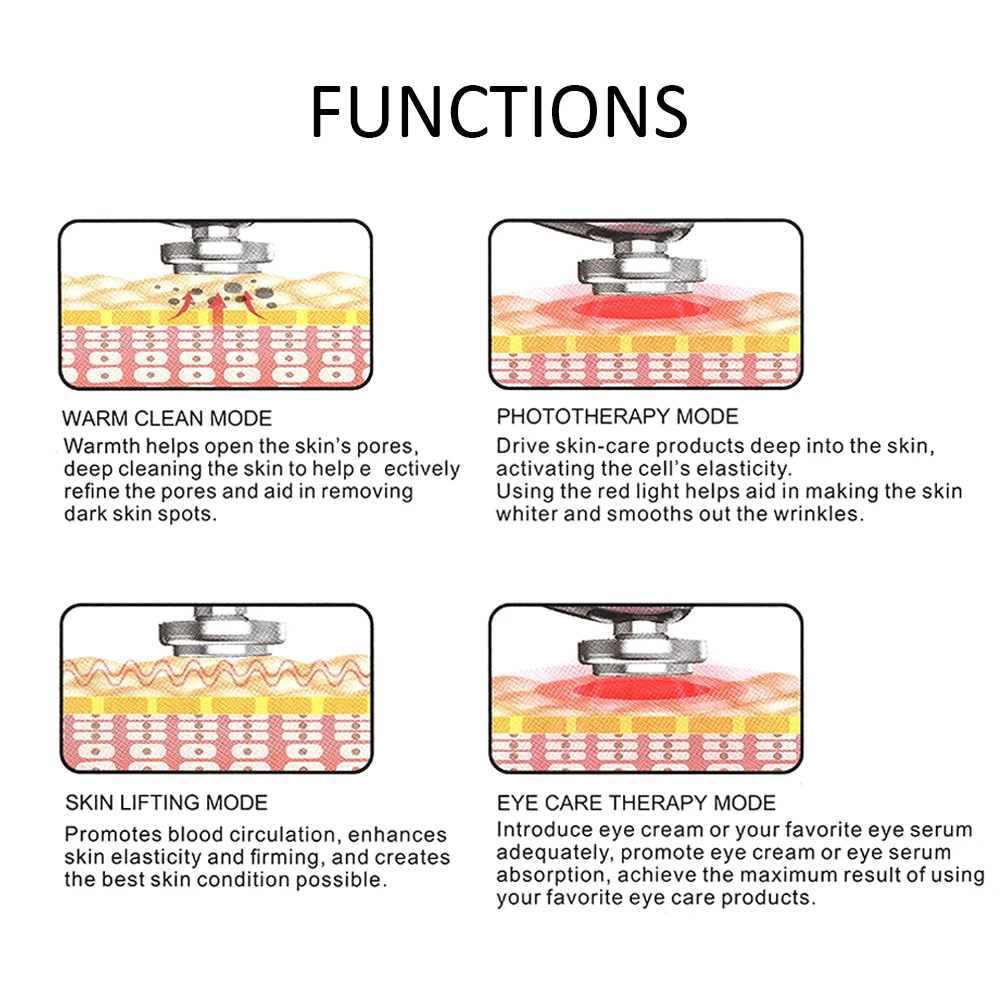 FUNCTIONS

WARM CLEAN MODE
Warmth helps open the skin's pores, deep cleaning the skin to help e ectively refine the pores and aid in removing dark skin spots.

PHOTOTHERAPY MODE
Drive skin-care products deep into the skin, activating the cell's elasticity.
Using the red light helps aid in making the skin whiter and smooths out the wrinkles.

SKIN LIFTING MODE
Promotes blood circulation, enhances skin elasticity and firming, and creates the best skin condition possible.

EYE CARE THERAPY MODE
Introduce eye cream or your favorite eye serum adequately, promote eye cream or eye serum absorption, achieve the maximum result of using your favorite eye care products.