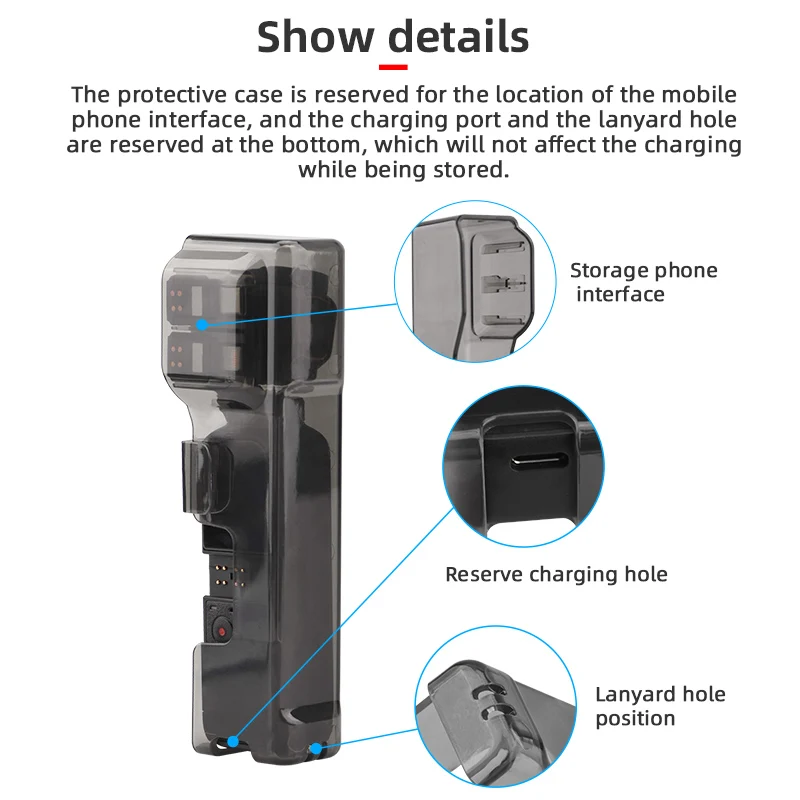 Show details

The protective case is reserved for the location of the mobile phone interface, and the charging port and the lanyard hole are reserved at the bottom, which will not affect the charging while being stored.

Storage phone interface

Reserve charging hole

Lanyard hole position