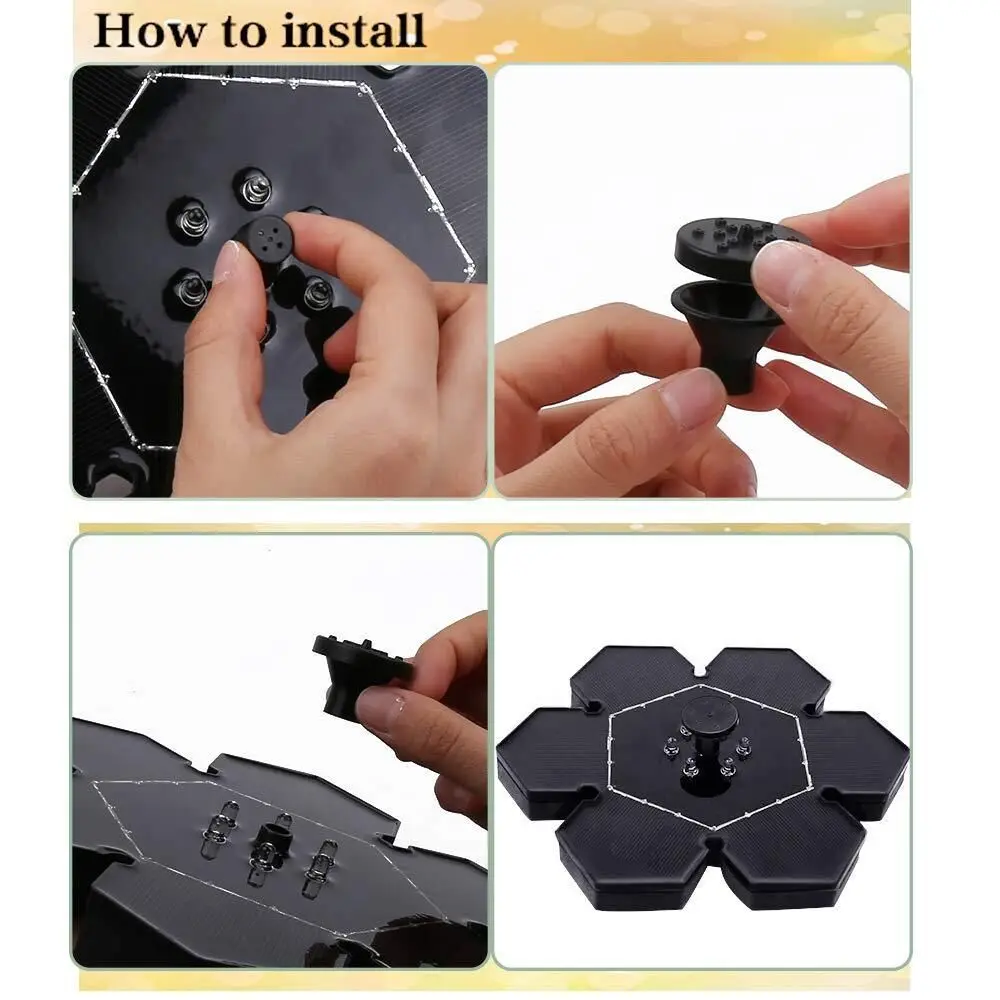 How to install