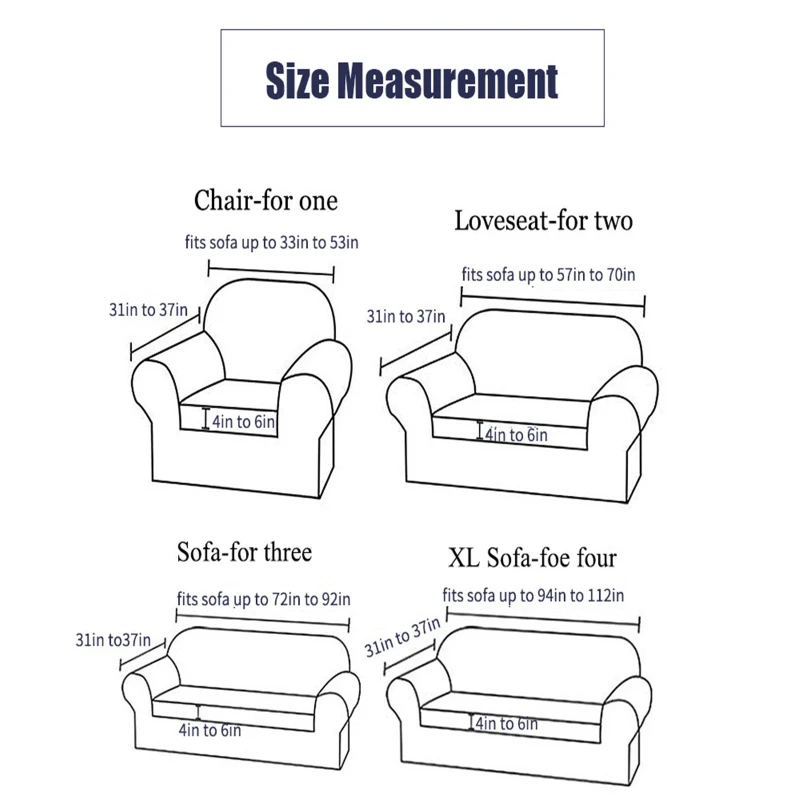 Size Measurement

Chair-for one

fits sofa up to 33in to 53in

31in to 37in

4in to 6in

Loveseat-for two

fits sofa up to 57in to 70in

31in to 37in

4in to 6in

Sofa-for three

fits sofa up to 72in to 92in

31in to37in

4in to 6in

XL Sofa-foe four

fits sofa up to 94in to 112in

31in to 37in

4in to 6in