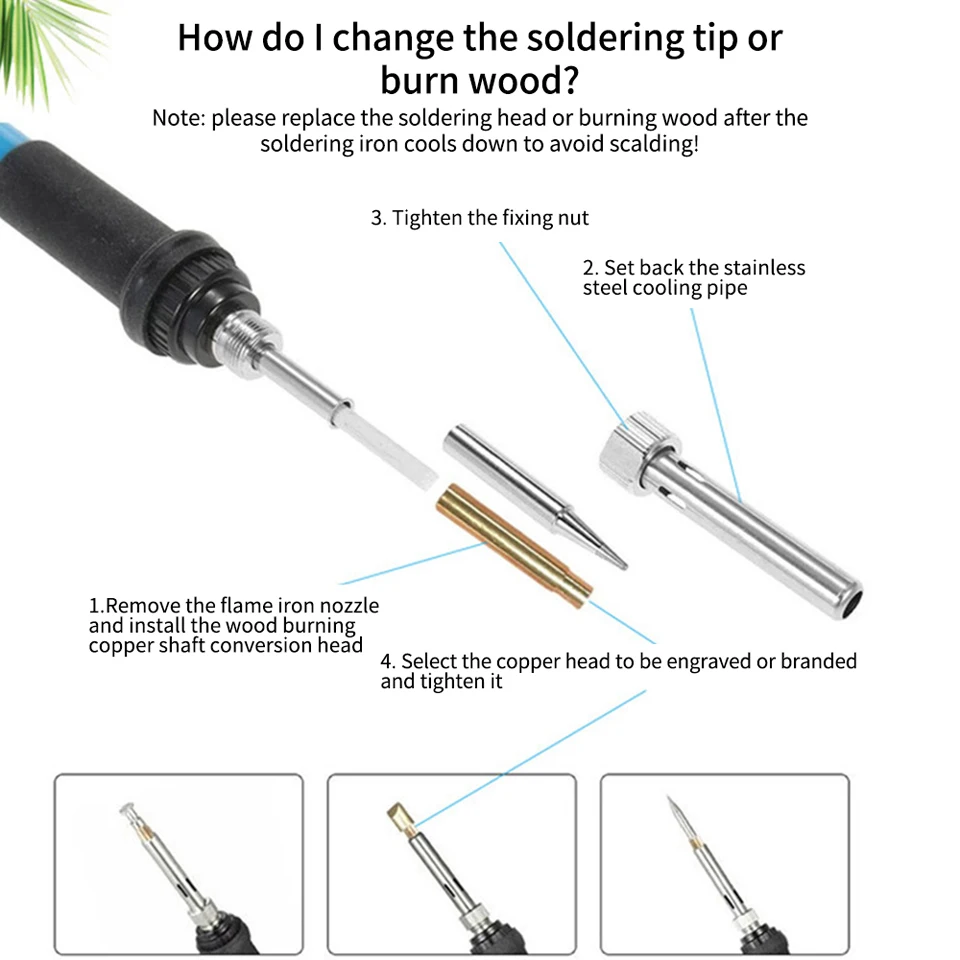 How do I change the soldering tip or burn wood?

Note: please replace the soldering head or burning wood after the soldering iron cools down to avoid scalding!

3. Tighten the fixing nut

2. Set back the stainless steel cooling pipe

1.Remove the flame iron nozzle and install the wood burning copper shaft conversion head

4. Select the copper head to be engraved or branded and tighten it