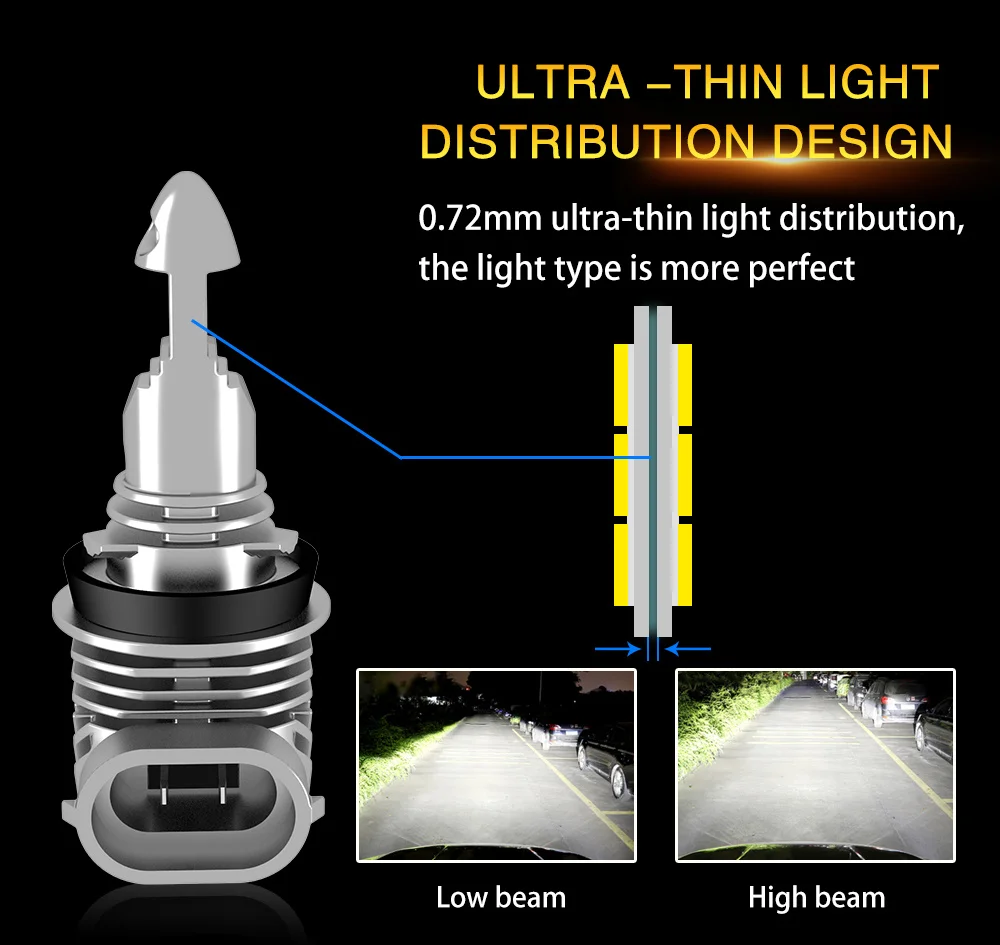 ULTRA –THIN LIGHT DISTRIBUTION DESIGN

0.72mm ultra-thin light distribution, the light type is more perfect

Low beam

High beam