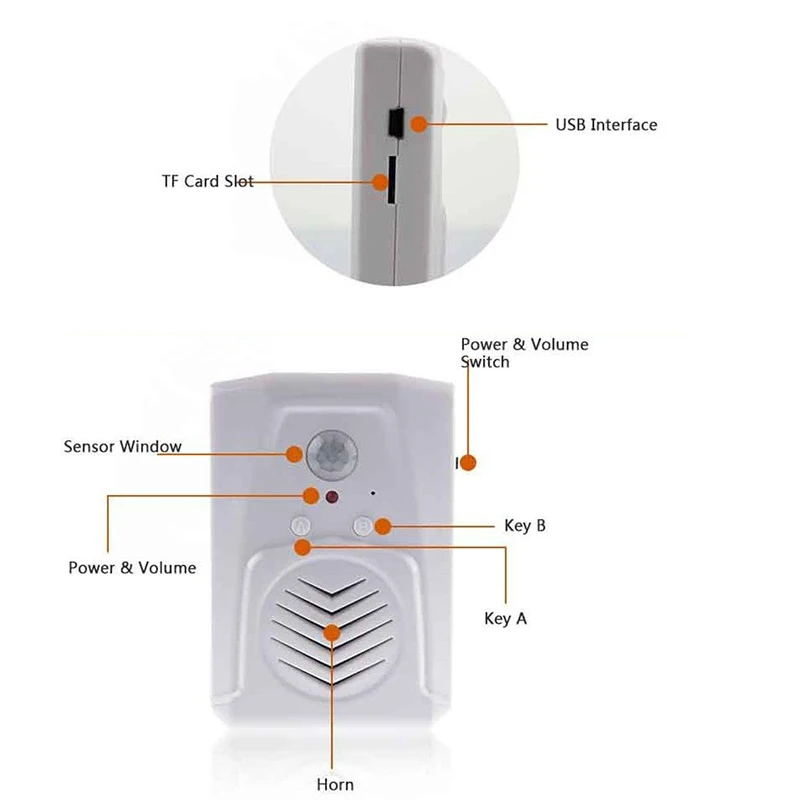 USB Interface

TF Card Slot

Power & Volume Switch

Sensor Window

Key B

Power & Volume

Key A

Horn