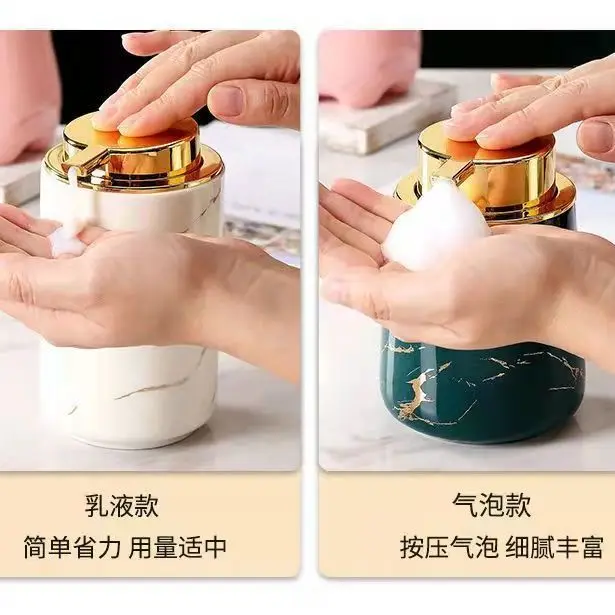 乳液款
简单省力 用量适中

气泡款
按压气泡 细腻丰富