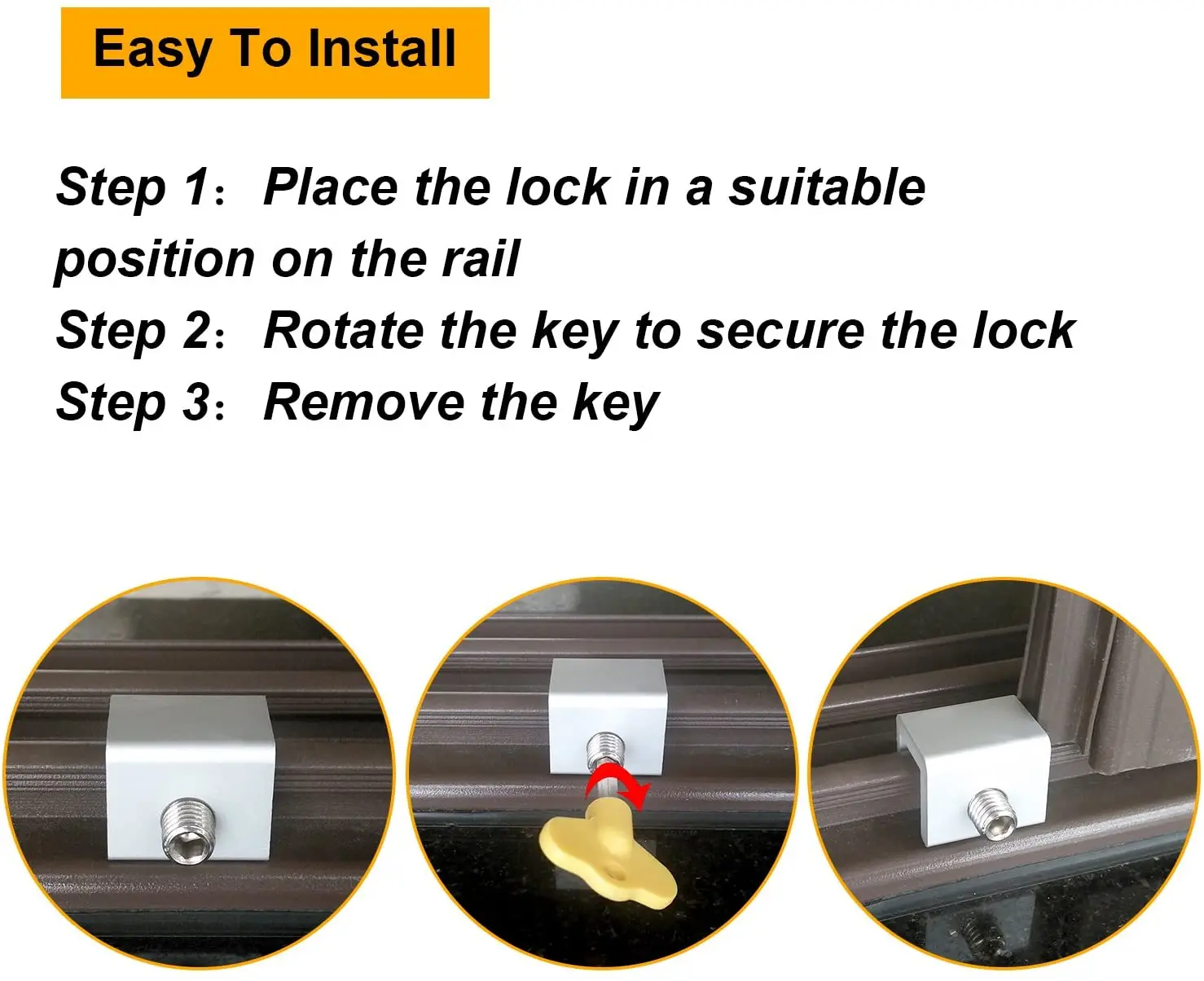 Easy To Install

Step 1： Place the lock in a suitable position on the rail
Step 2： Rotate the key to secure the lock
Step 3： Remove the key